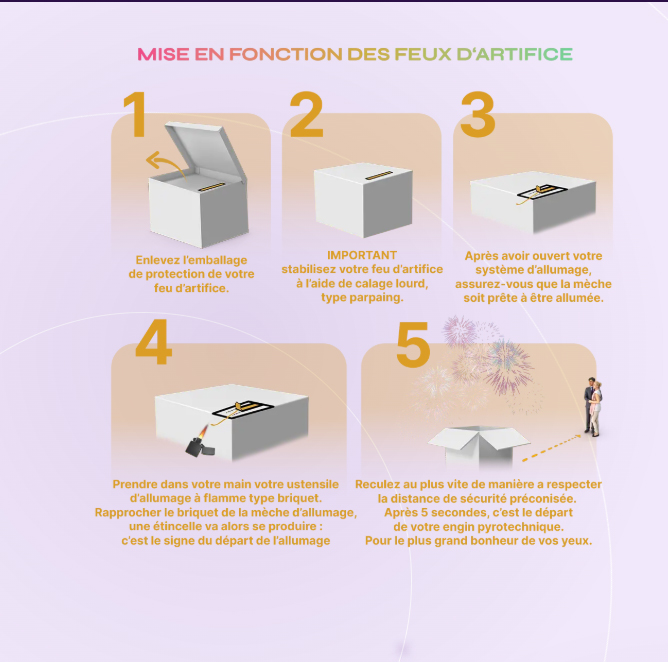 MISE EN FONCTION DES FEUX D'ARTIFICE

1

Enlevez l'emballage de protection de votre feu d'artifice.

2

IMPORTANT
stabilisez votre feu d'artifice à l'aide de calage lourd, type parpaing.

3

Après avoir ouvert votre système d'allumage, assurez-vous que la mèche soit prête à être allumée.

4

Prendre dans votre main votre ustensile d'allumage à flamme type briquet.
Rapprocher le briquet de la mèche d'allumage, une étincelle va alors se produire :
c'est le signe du départ de l'allumage

5

Reculez au plus vite de manière a respecter la distance de sécurité préconisée.
Après 5 secondes, c'est le départ de votre engin pyrotechnique.
Pour le plus grand bonheur de vos yeux.