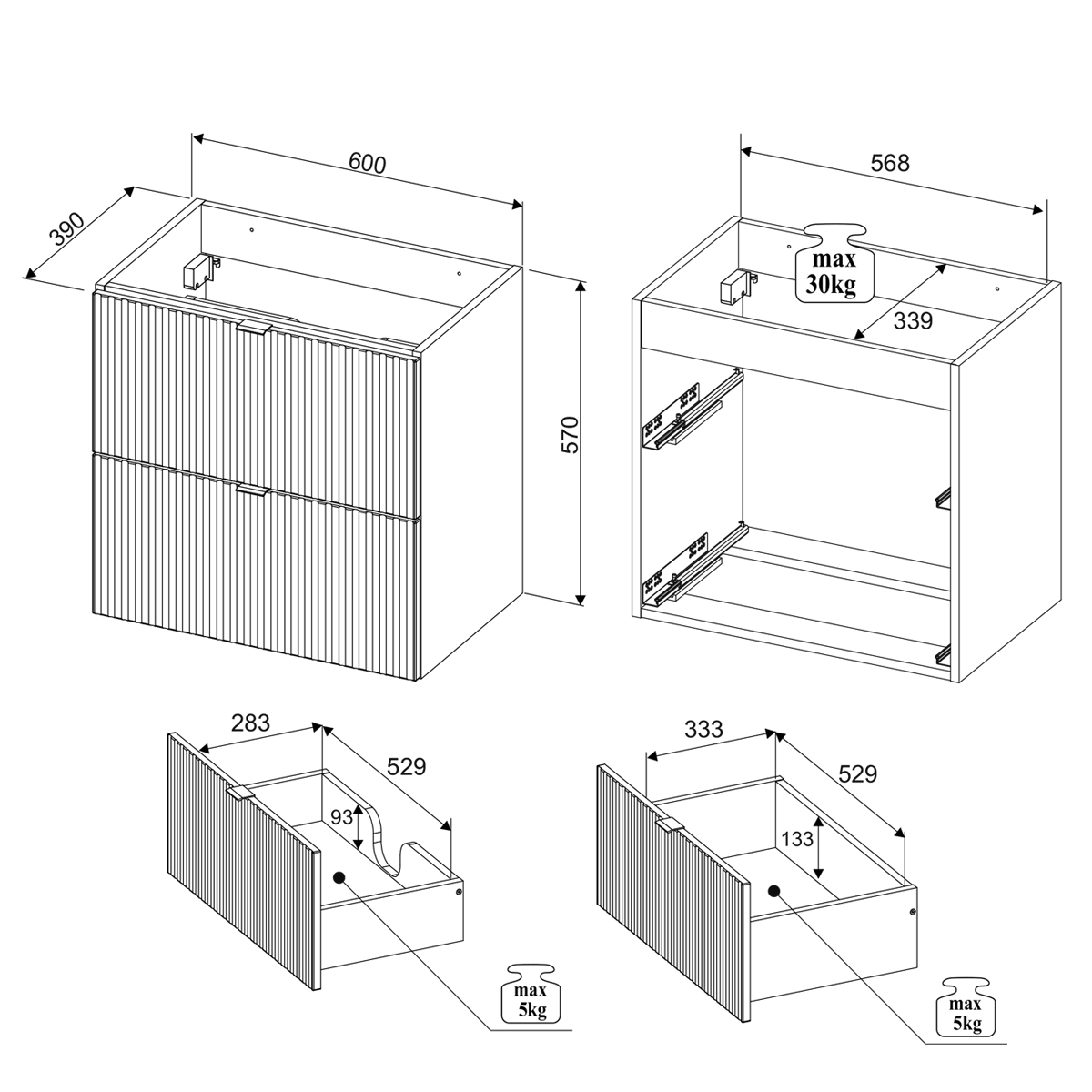 600

390

570

568

max
30kg

339

283

529

93

max
5kg

333

529

133

max
5kg