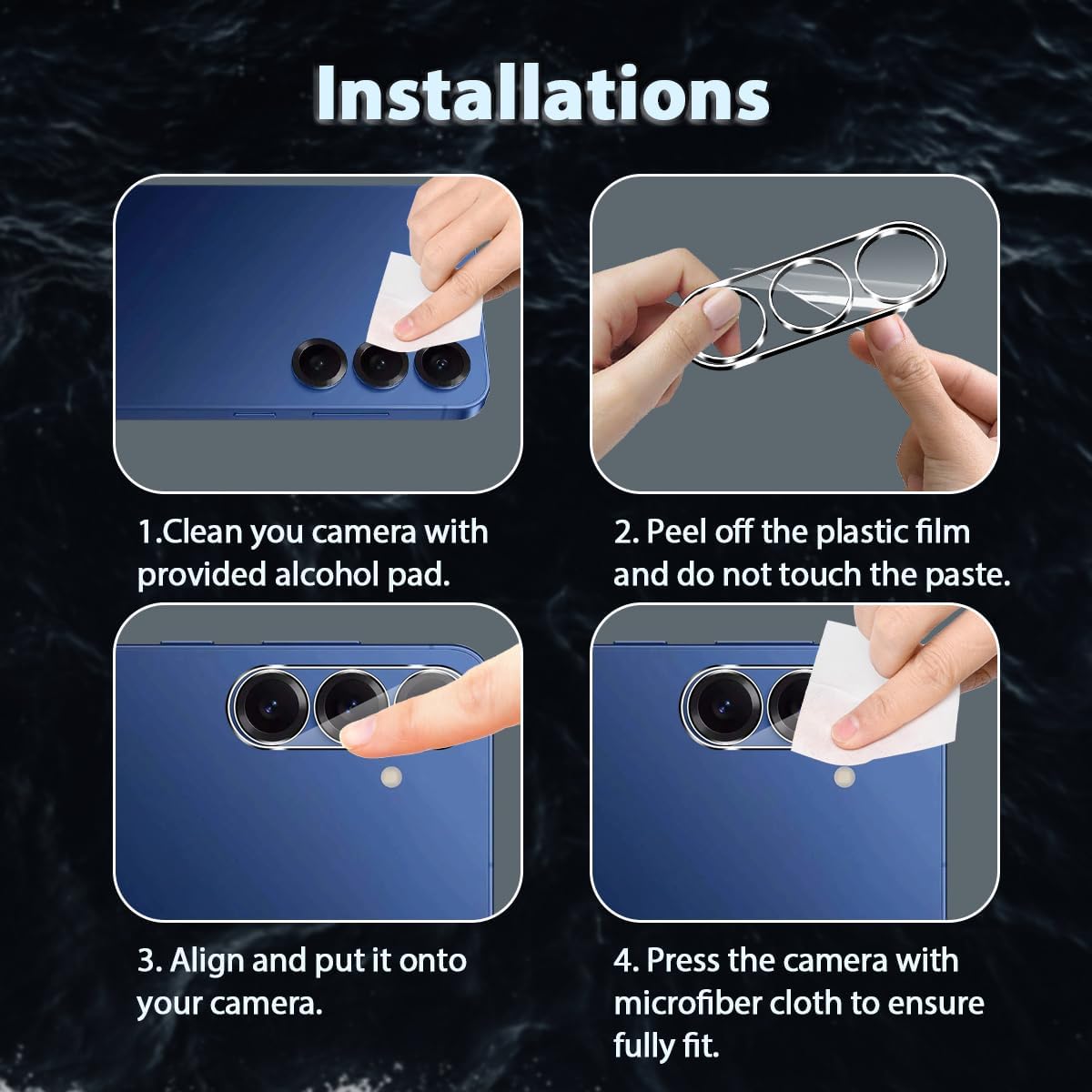 Installations

1.Clean you camera with provided alcohol pad.

2. Peel off the plastic film and do not touch the paste.

3. Align and put it onto your camera.

4. Press the camera with microfiber cloth to ensure fully fit.