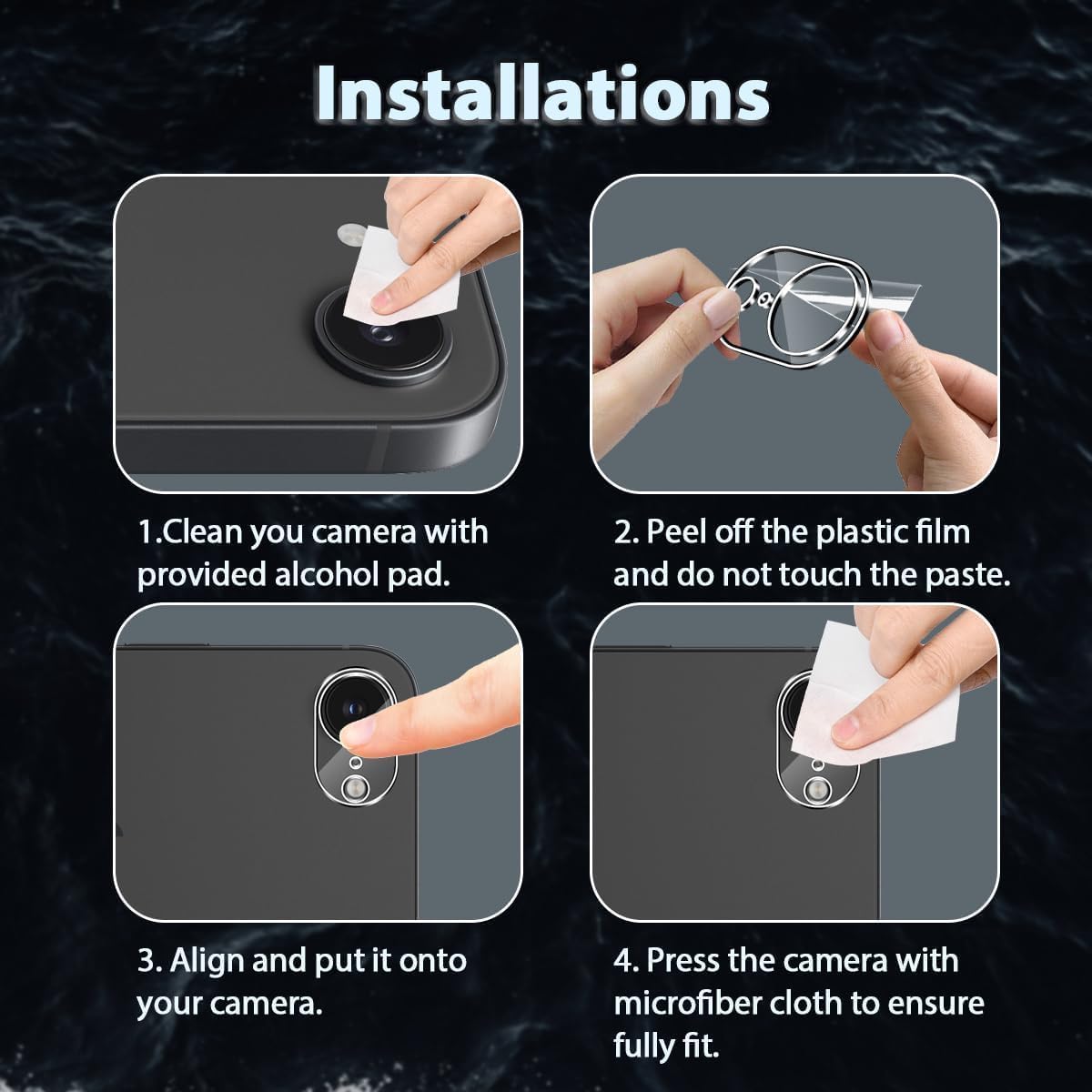 Installations

1.Clean you camera with provided alcohol pad.

2. Peel off the plastic film and do not touch the paste.

3. Align and put it onto your camera.

4. Press the camera with microfiber cloth to ensure fully fit.