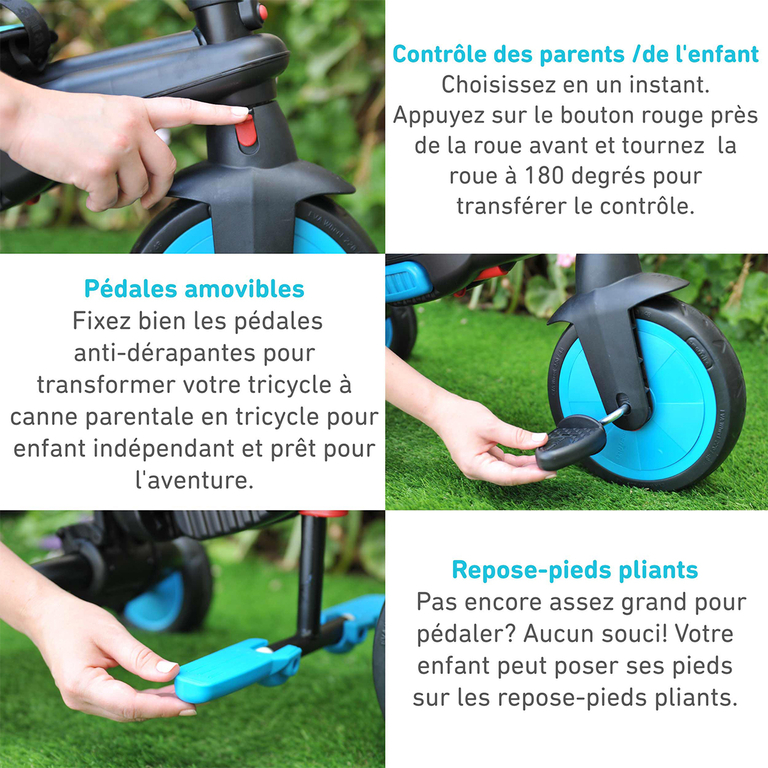 Contrôle des parents /de l'enfant
Choisissez en un instant. Appuyez sur le bouton rouge près de la roue avant et tournez la roue à 180 degrés pour transférer le contrôle.

Pédales amovibles
Fixez bien les pédales anti-dérapantes pour transformer votre tricycle à canne parentale en tricycle pour enfant indépendant et prêt pour l'aventure.

Repose-pieds pliants
Pas encore assez grand pour pédaler? Aucun souci! Votre enfant peut poser ses pieds sur les repose-pieds pliants.