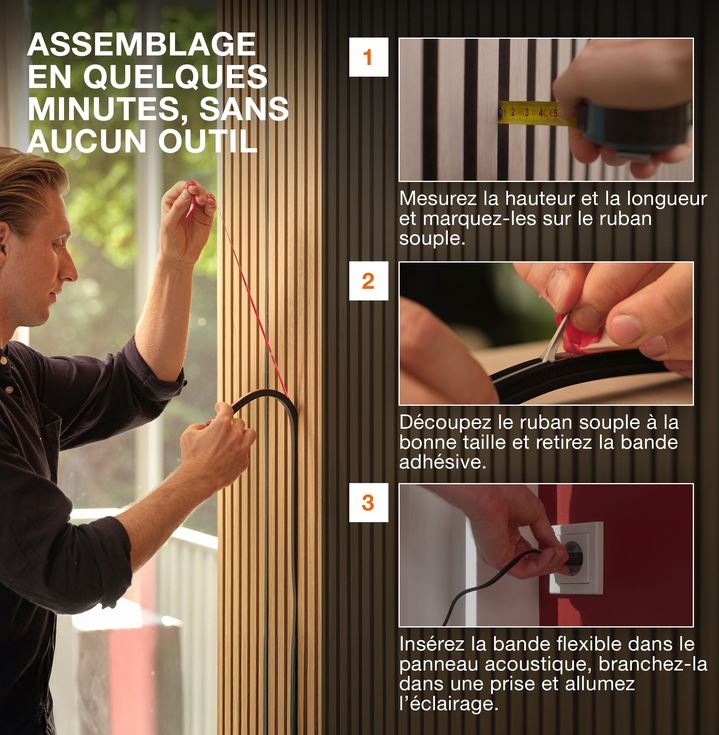 ASSEMBLAGE EN QUELQUES MINUTES, SANS AUCUN OUTIL

1

2 3 4 5

Mesurez la hauteur et la longueur et marquez-les sur le ruban souple.

2

Découpez le ruban souple à la bonne taille et retirez la bande adhésive.

3

Insérez la bande flexible dans le panneau acoustique, branchez-la dans une prise et allumez l'éclairage.