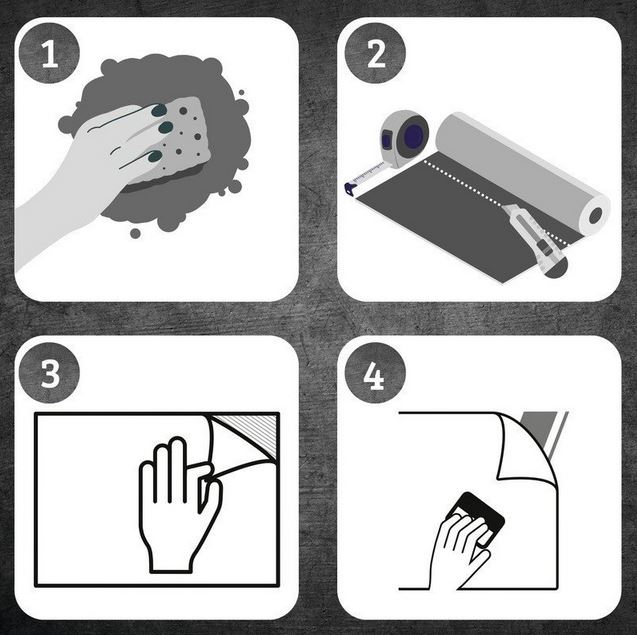 1

2

3

4