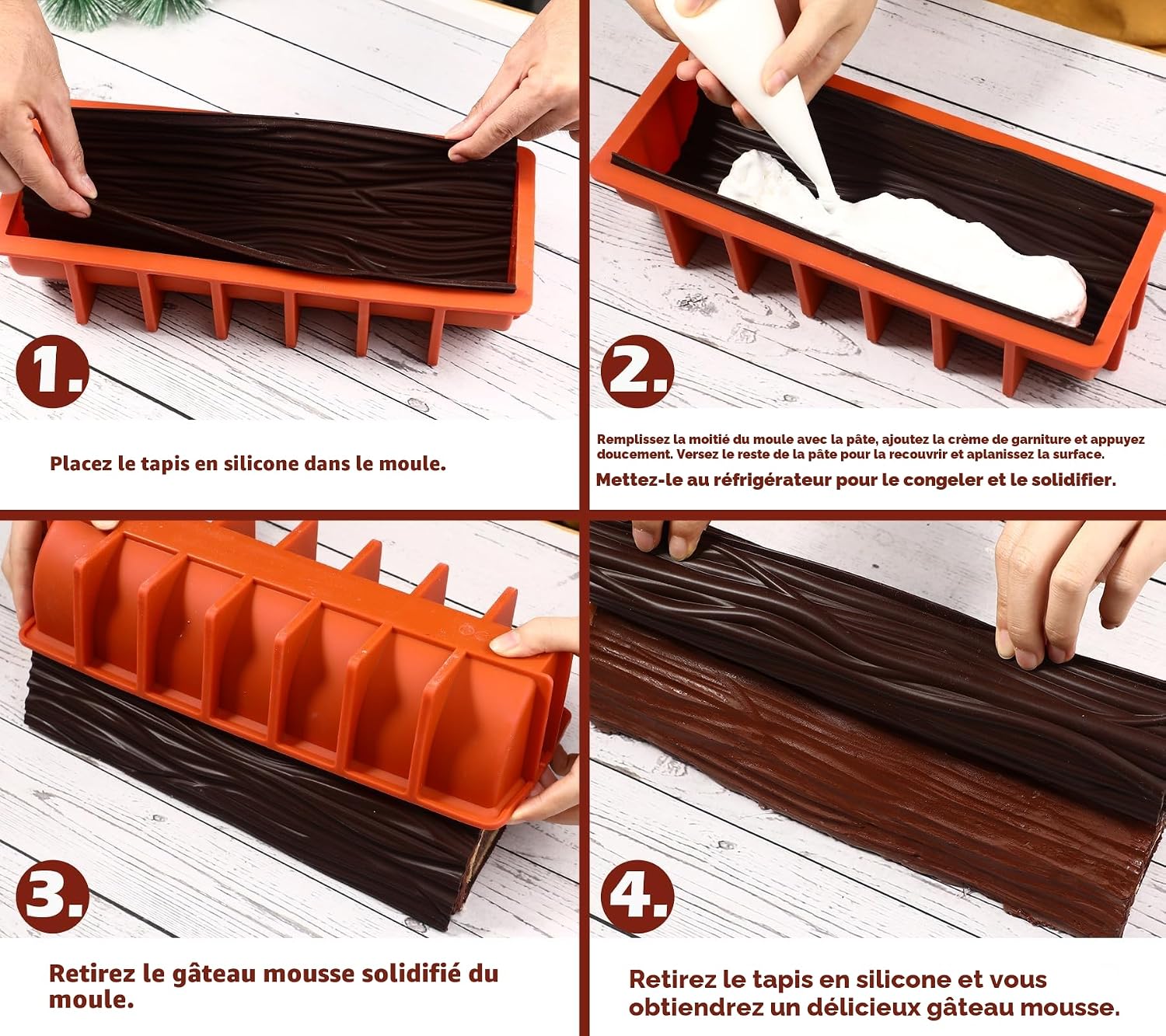 1.

Placez le tapis en silicone dans le moule.

2.

Remplissez la moitié du moule avec la pâte, ajoutez la crème de garniture et appuyez doucement. Versez le reste de la pâte pour la recouvrir et aplanissez la surface.

Mettez-le au réfrigérateur pour le congeler et le solidifier.

3.

Retirez le gâteau mousse solidifié du moule.

4.

Retirez le tapis en silicone et vous obtiendrez un délicieux gâteau mousse.