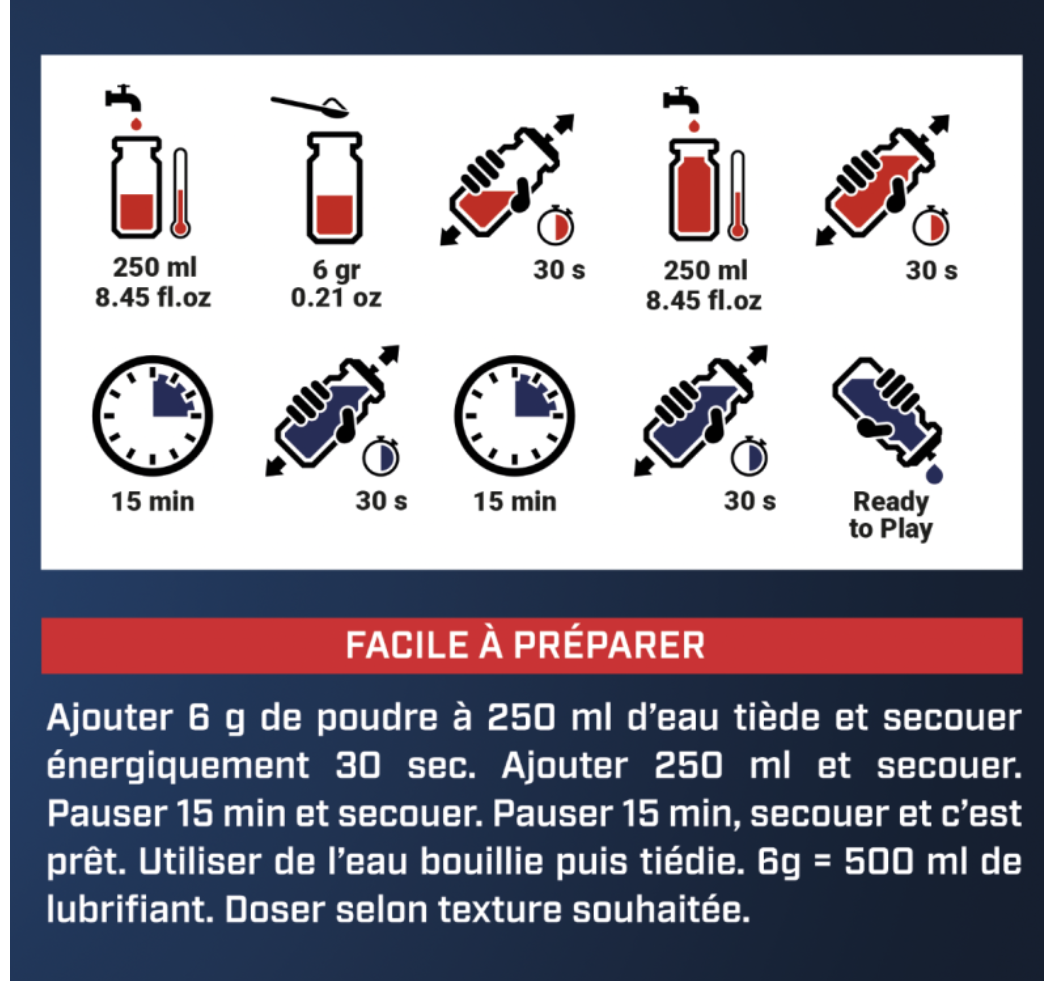 250 ml
8.45 fl.oz

6 gr
0.21 oz

30 s

250 ml
8.45 fl.oz

30 s

15 min

30 s

15 min

30 s

Ready
to Play

FACILE À PRÉPARER

Ajouter 6 g de poudre à 250 ml d'eau tiède et secouer énergiquement 30 sec. Ajouter 250 ml et secouer. Pauser 15 min et secouer. Pauser 15 min, secouer et c'est prêt. Utiliser de l'eau bouillie puis tiédie. 6g = 500 ml de lubrifiant. Doser selon texture souhaitée.