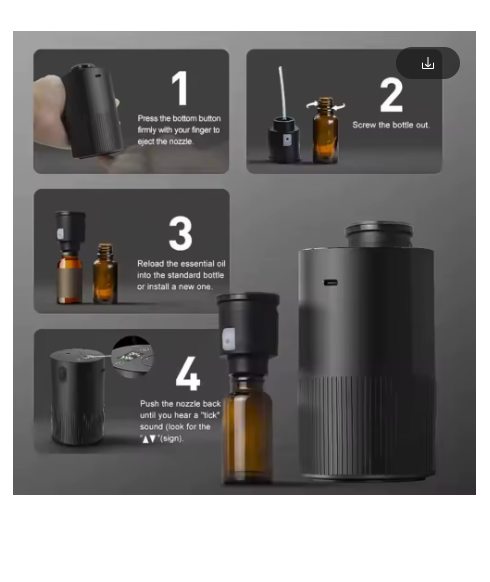 1

Press the bottom button firmly with your finger to eject the nozzle.

2

Screw the bottle out.

3

Reload the essential oil into the standard bottle or install a new one.

4

Push the nozzle back until you hear a "tick" sound (look for the "▲▼"(sign).