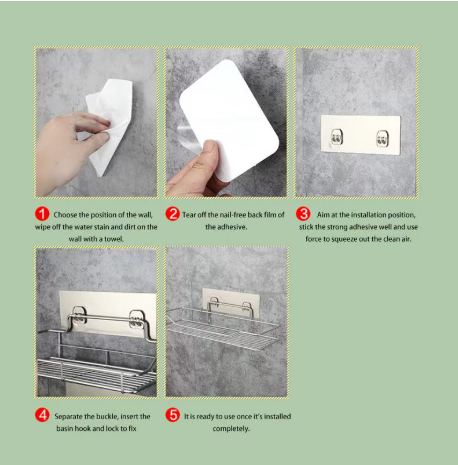 1 Choose the position of the wall, wipe off the water stain and dirt on the wall with a towel.

2 Tear off the nail-free back film of the adhesive.

3 Aim at the installation position, stick the strong adhesive well and use force to squeeze out the clean air.

4 Separate the buckle, insert the basin hook and lock to fix

5 It is ready to use once it's installed completely.