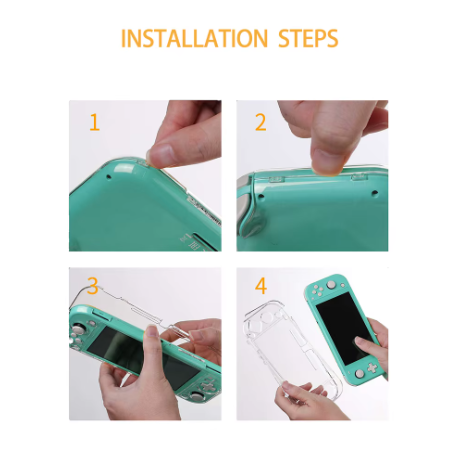 INSTALLATION STEPS

1

2

3

4