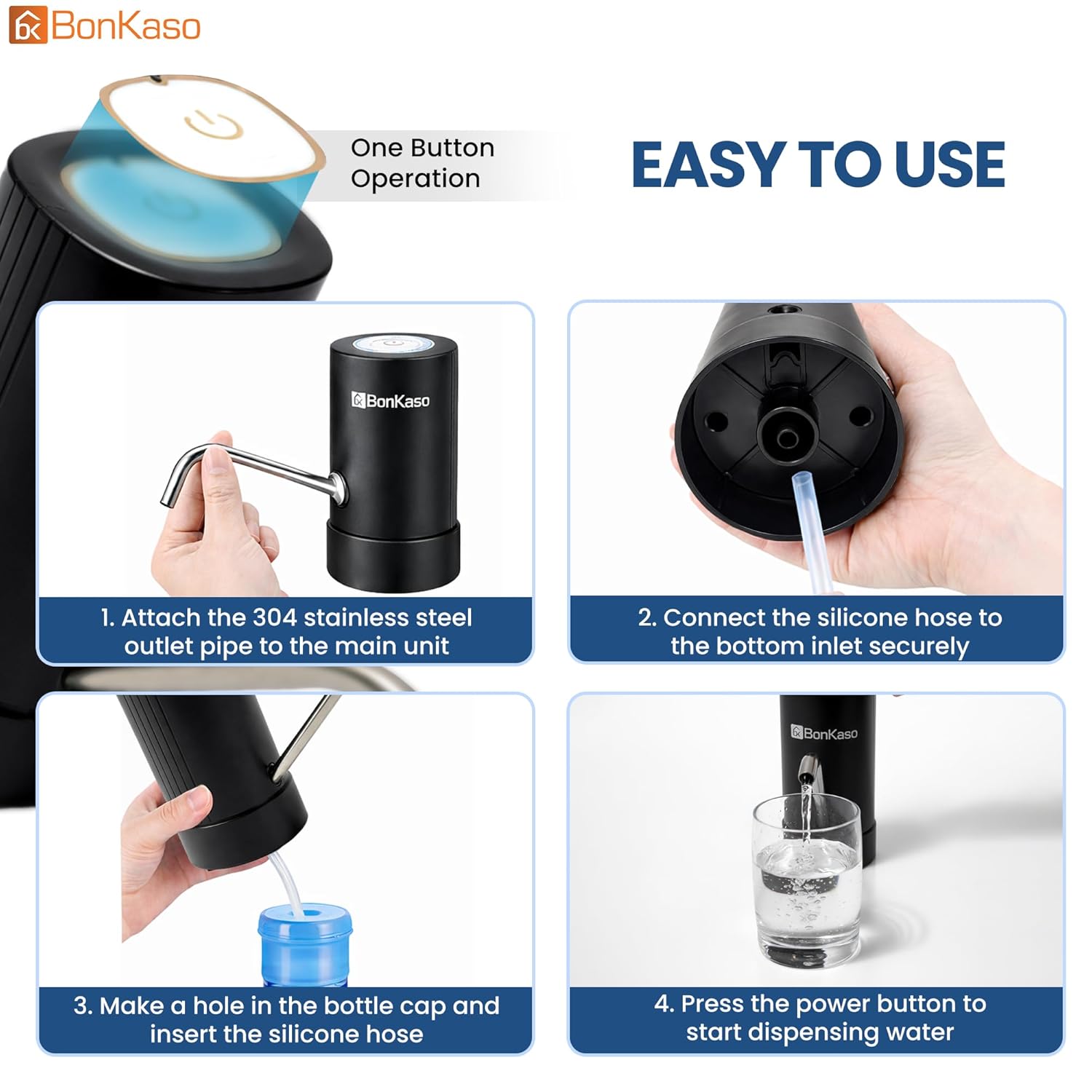 BonKaso

One Button Operation

EASY TO USE

BonKaso

1. Attach the 304 stainless steel outlet pipe to the main unit

2. Connect the silicone hose to the bottom inlet securely

BonKaso

3. Make a hole in the bottle cap and insert the silicone hose

4. Press the power button to start dispensing water