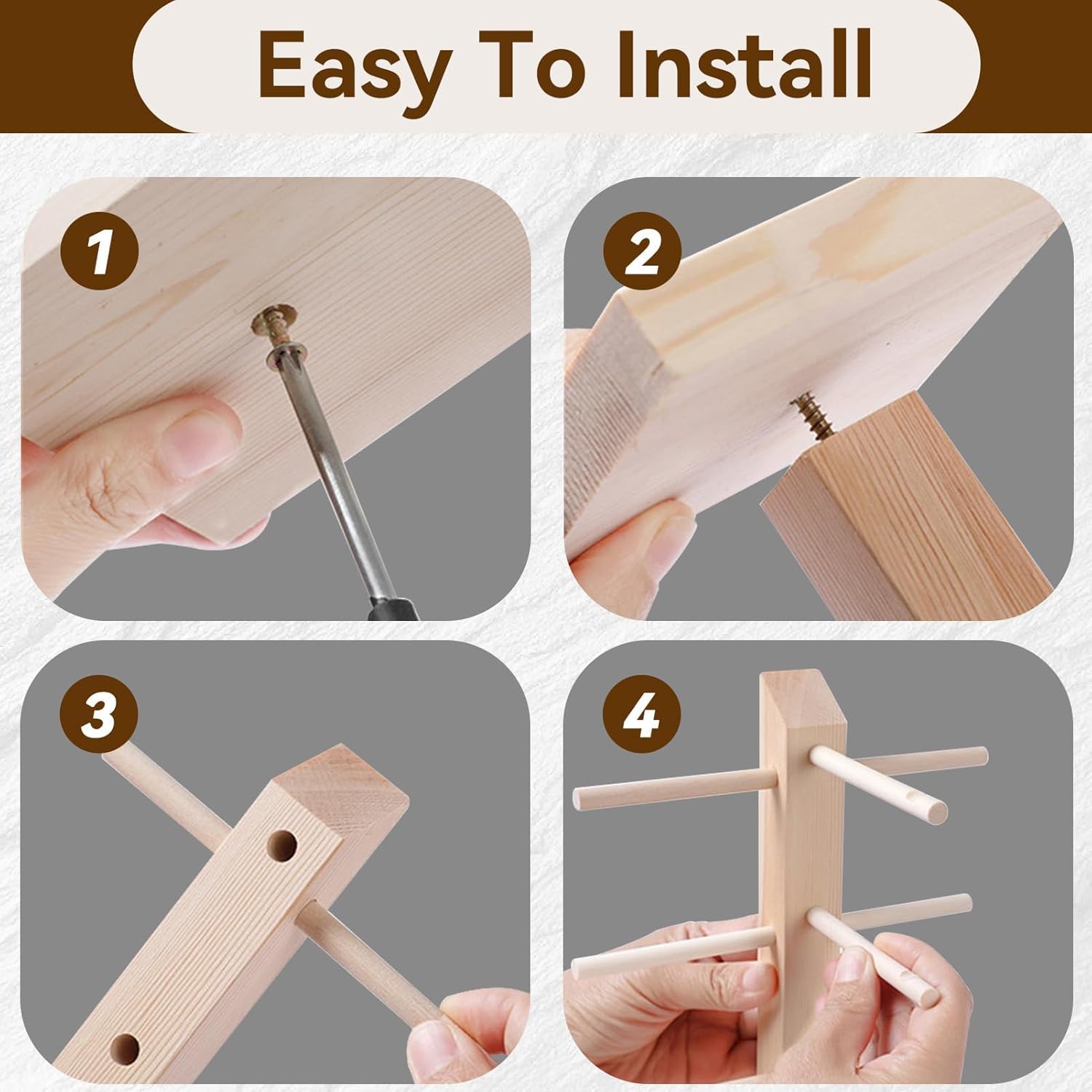 Easy To Install

1

2

3

4