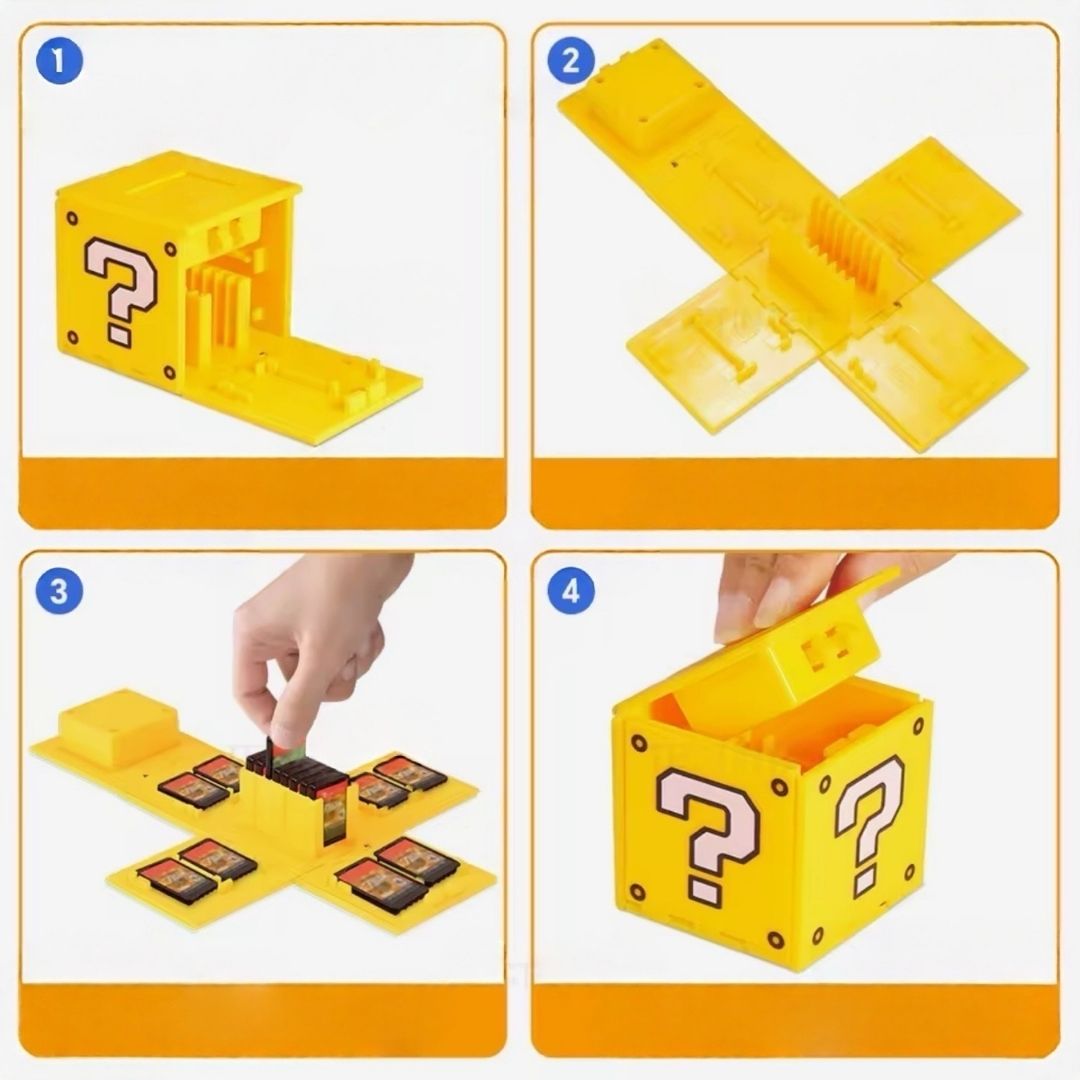 1

?

2

3

4

?

?