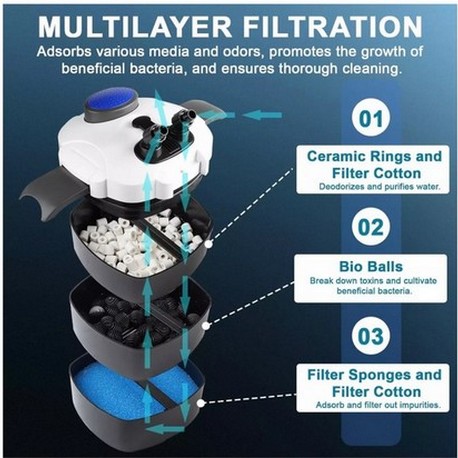 MULTILAYER FILTRATION
Adsorbs various media and odors, promotes the growth of beneficial bacteria, and ensures thorough cleaning.

01
Ceramic Rings and Filter Cotton
Deodorizes and purifies water.

02
Bio Balls
Break down toxins and cultivate beneficial bacteria.

03
Filter Sponges and Filter Cotton
Adsorb and filter out impurities.