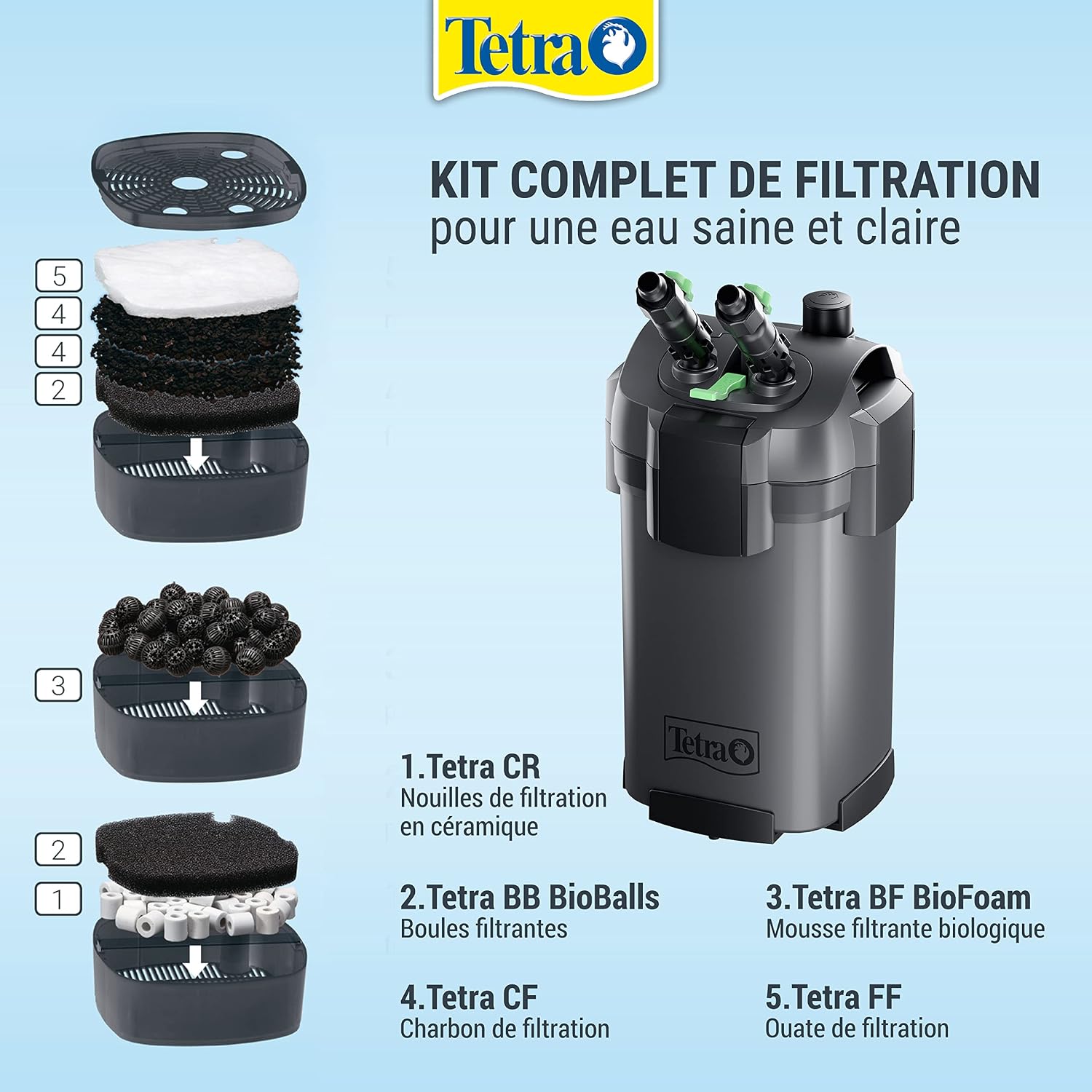 Tetra

KIT COMPLET DE FILTRATION
pour une eau saine et claire

5
4
4
2

3

2
1

Tetra

1.Tetra CR
Nouilles de filtration en céramique

2.Tetra BB BioBalls
Boules filtrantes

3.Tetra BF BioFoam
Mousse filtrante biologique

4.Tetra CF
Charbon de filtration

5.Tetra FF
Ouate de filtration