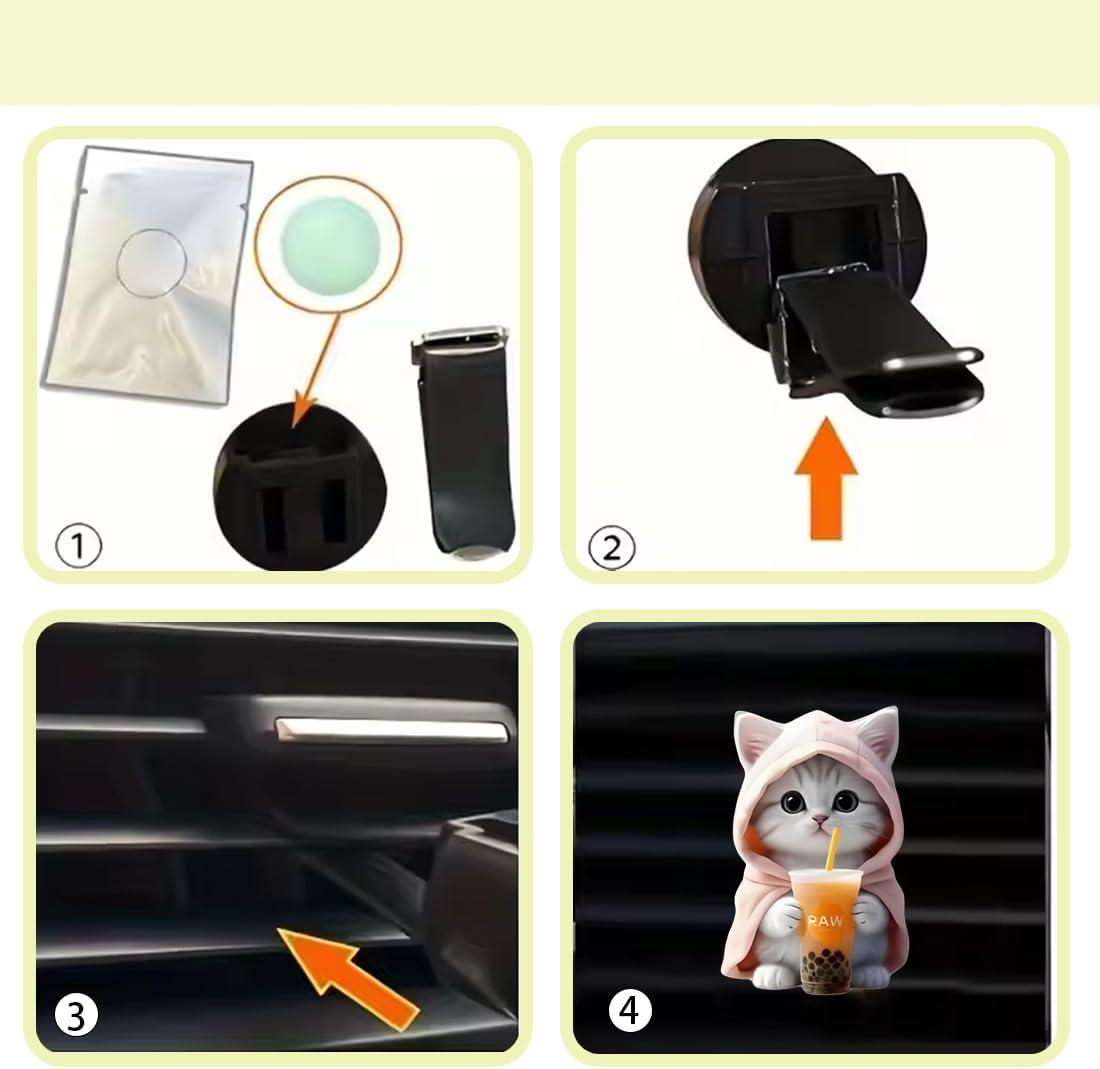 ①

②

③

RAW

④