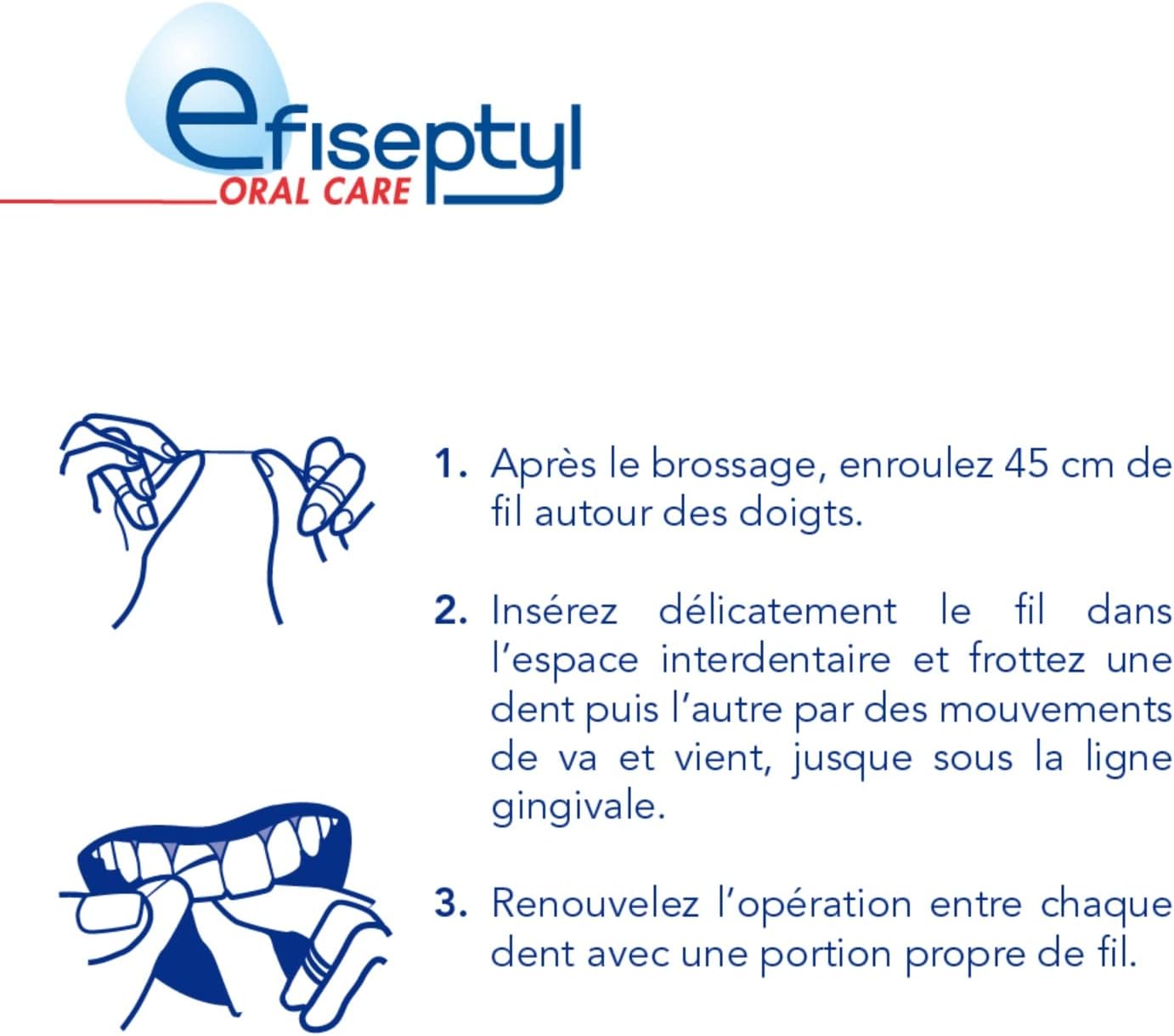 efiseptyl
ORAL CARE

1. Après le brossage, enroulez 45 cm de fil autour des doigts.

2. Insérez délicatement le fil dans l'espace interdentaire et frottez une dent puis l'autre par des mouvements de va et vient, jusque sous la ligne gingivale.

3. Renouvelez l'opération entre chaque dent avec une portion propre de fil.