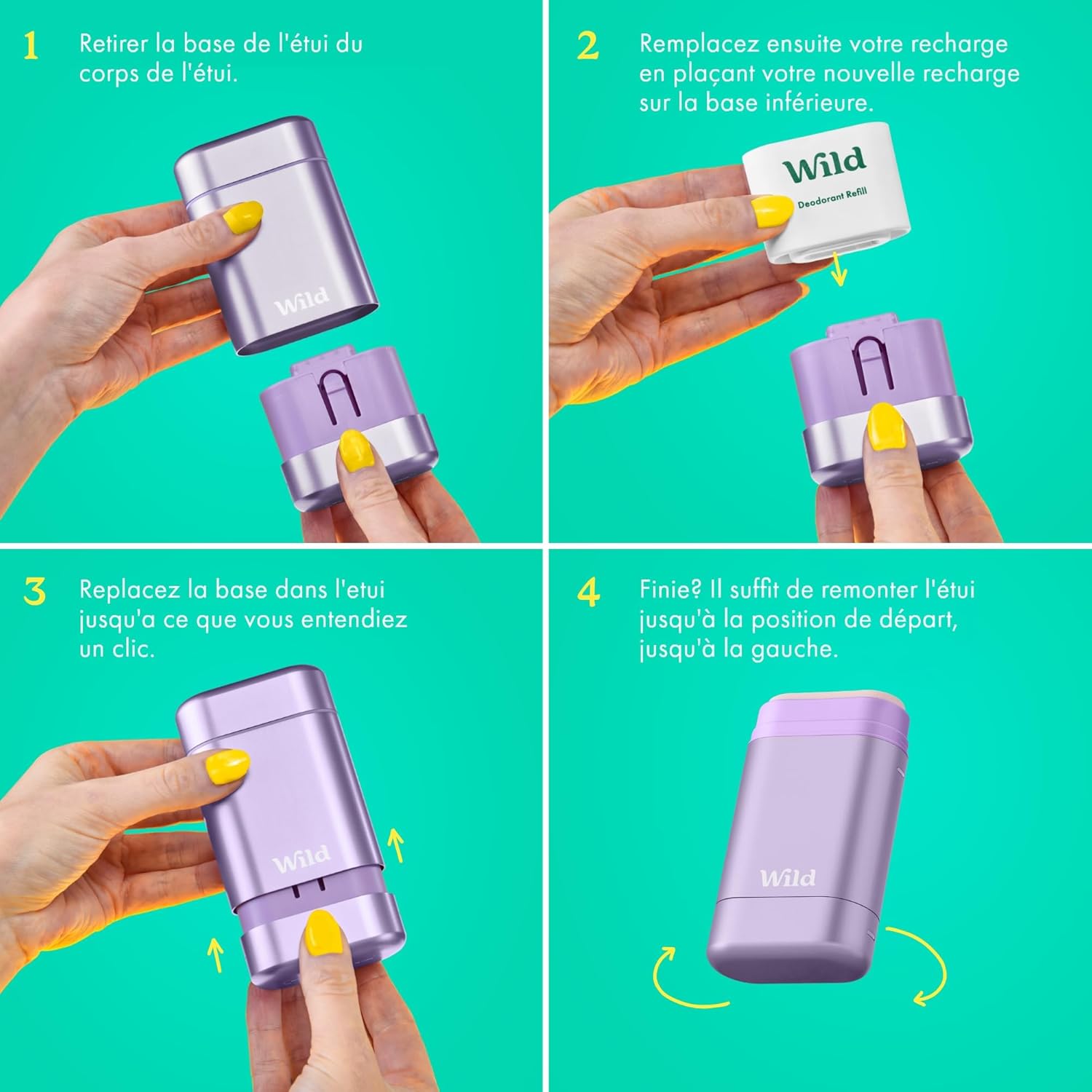 1 Retirer la base de l'étui du corps de l'étui.

Wild

2 Remplacez ensuite votre recharge en plaçant votre nouvelle recharge sur la base inférieure.

Wild

Deodorant Refill

3 Replacez la base dans l'etui jusqu'a ce que vous entendiez un clic.

Wild

4 Finie? Il suffit de remonter l'étui jusqu'à la position de départ, jusqu'à la gauche.

Wild