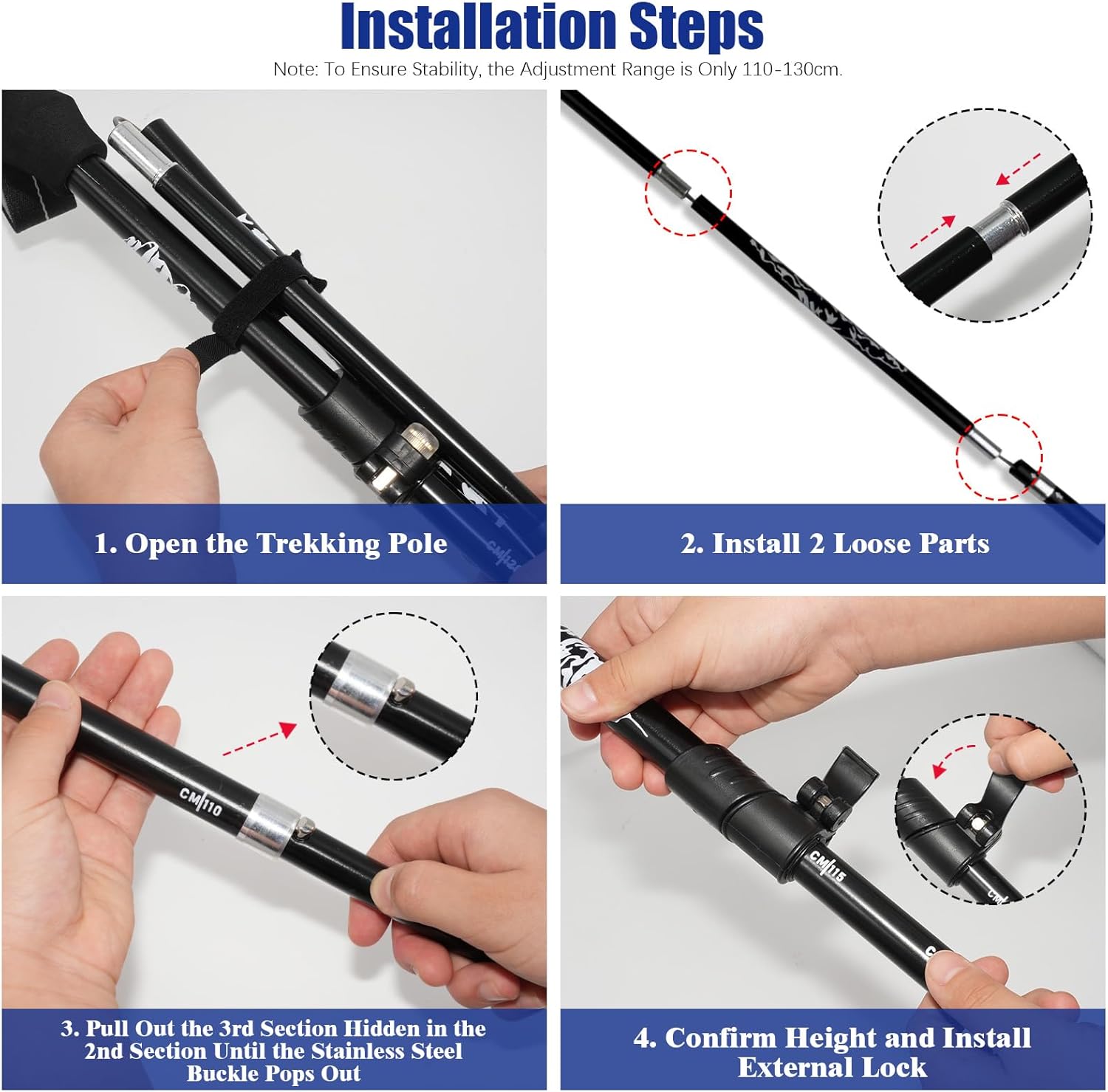 Installation Steps

Note: To Ensure Stability, the Adjustment Range is Only 110-130cm.

1. Open the Trekking Pole

2. Install 2 Loose Parts

CM|110

3. Pull Out the 3rd Section Hidden in the 2nd Section Until the Stainless Steel Buckle Pops Out

CM|115

4. Confirm Height and Install External Lock