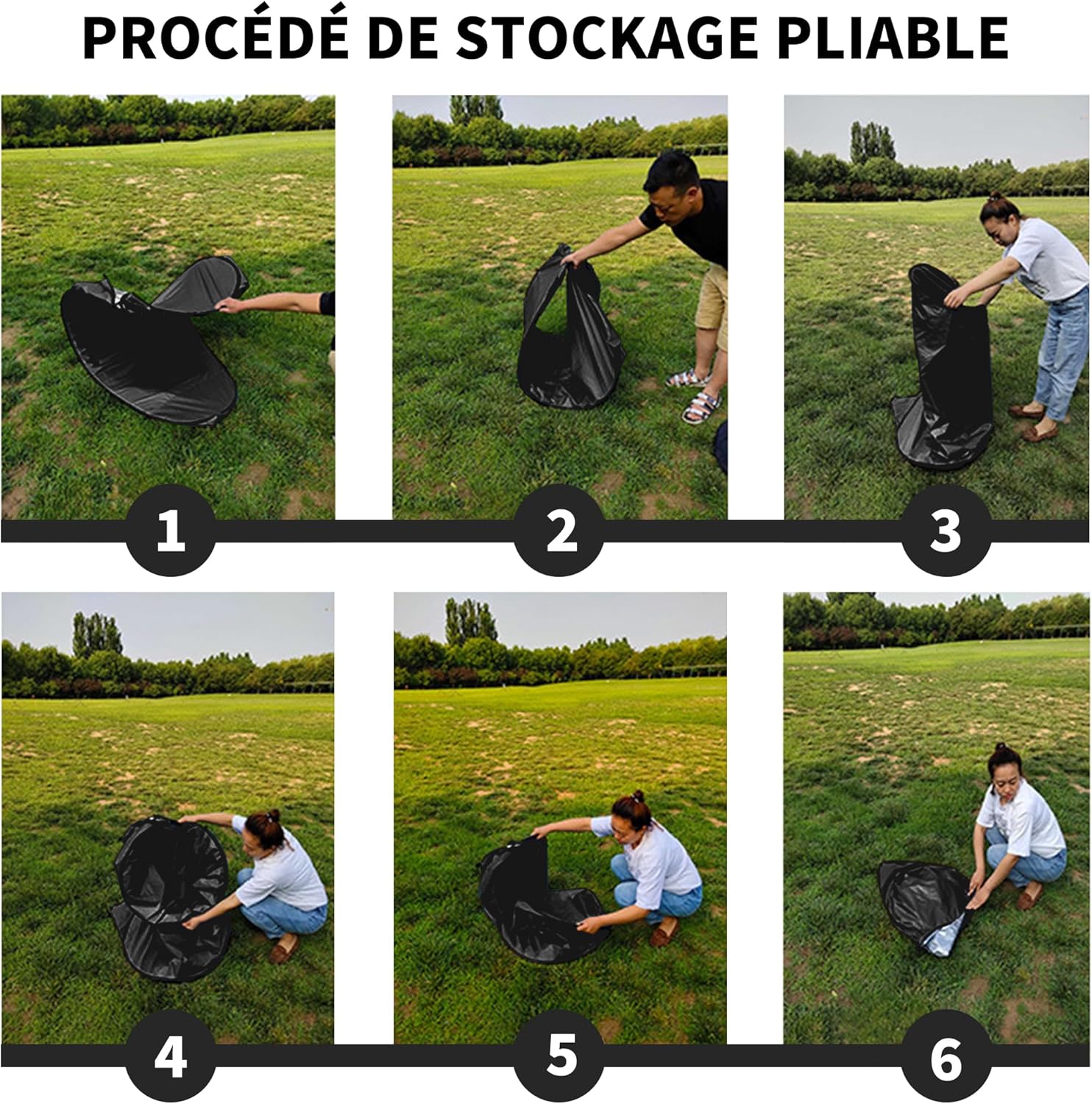 PROCÉDÉ DE STOCKAGE PLIABLE

1

2

3

4

5

6