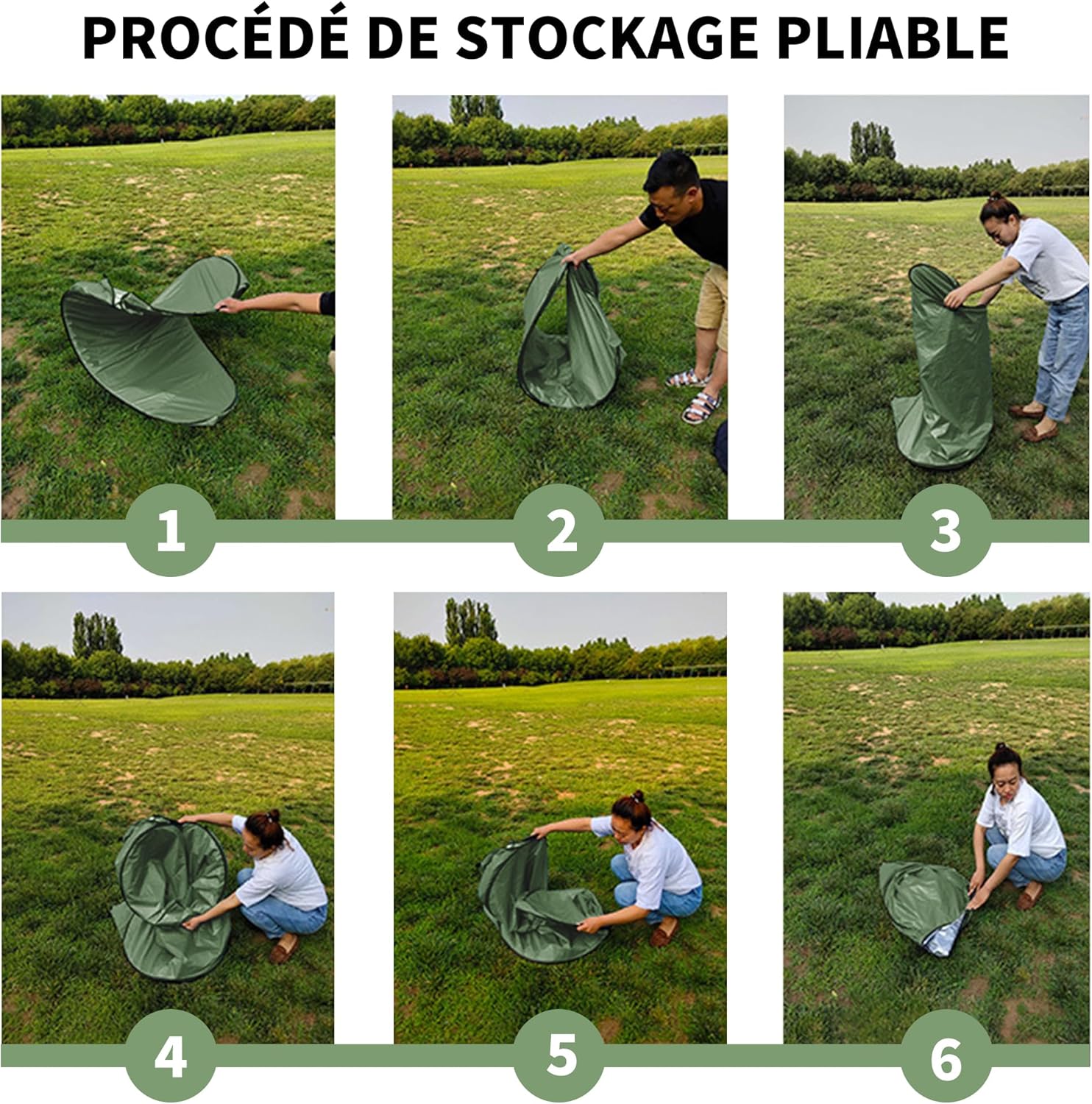 PROCÉDÉ DE STOCKAGE PLIABLE

1

2

3

4

5

6