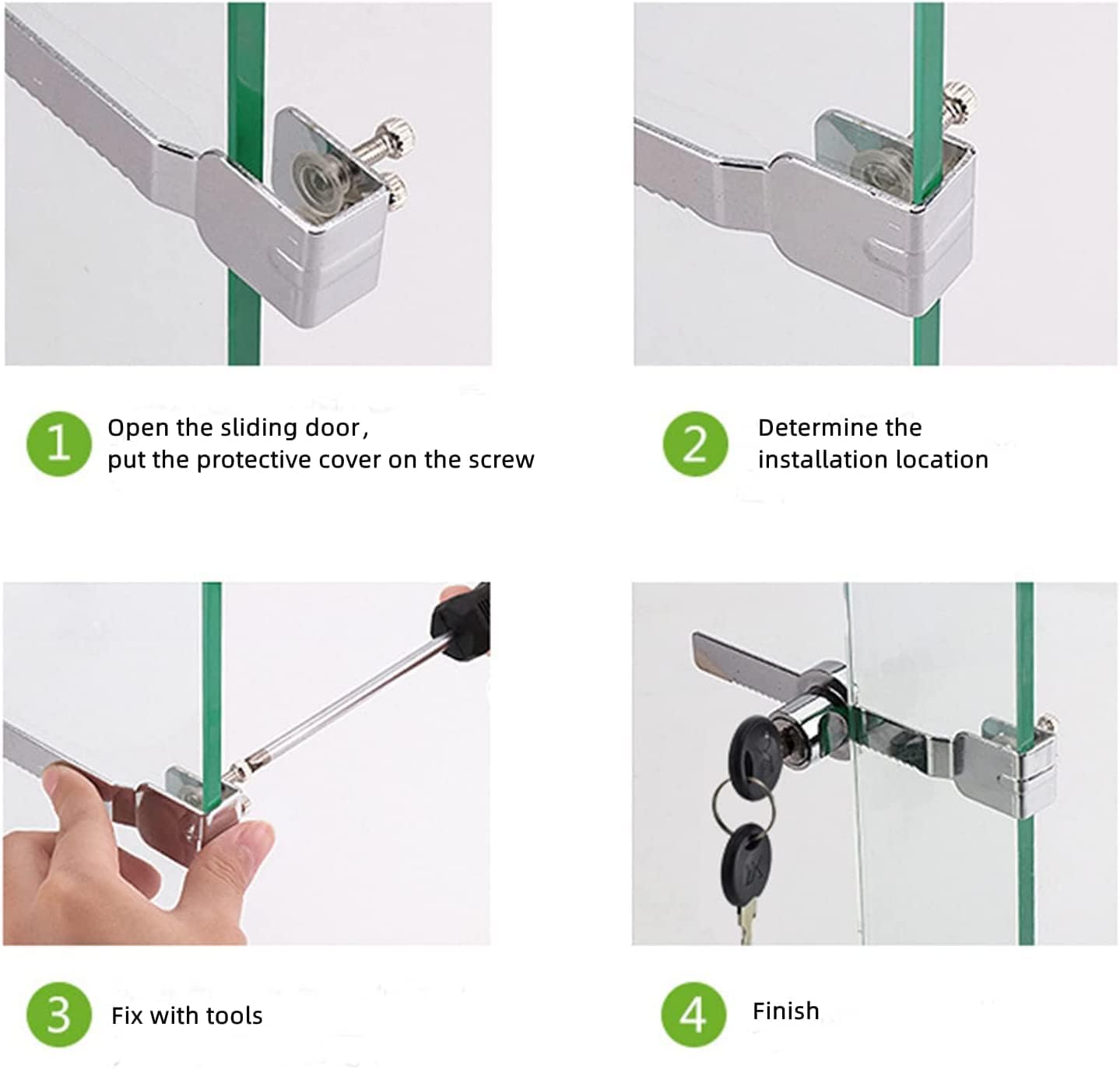 1 Open the sliding door, put the protective cover on the screw

2 Determine the installation location

3 Fix with tools

4 Finish