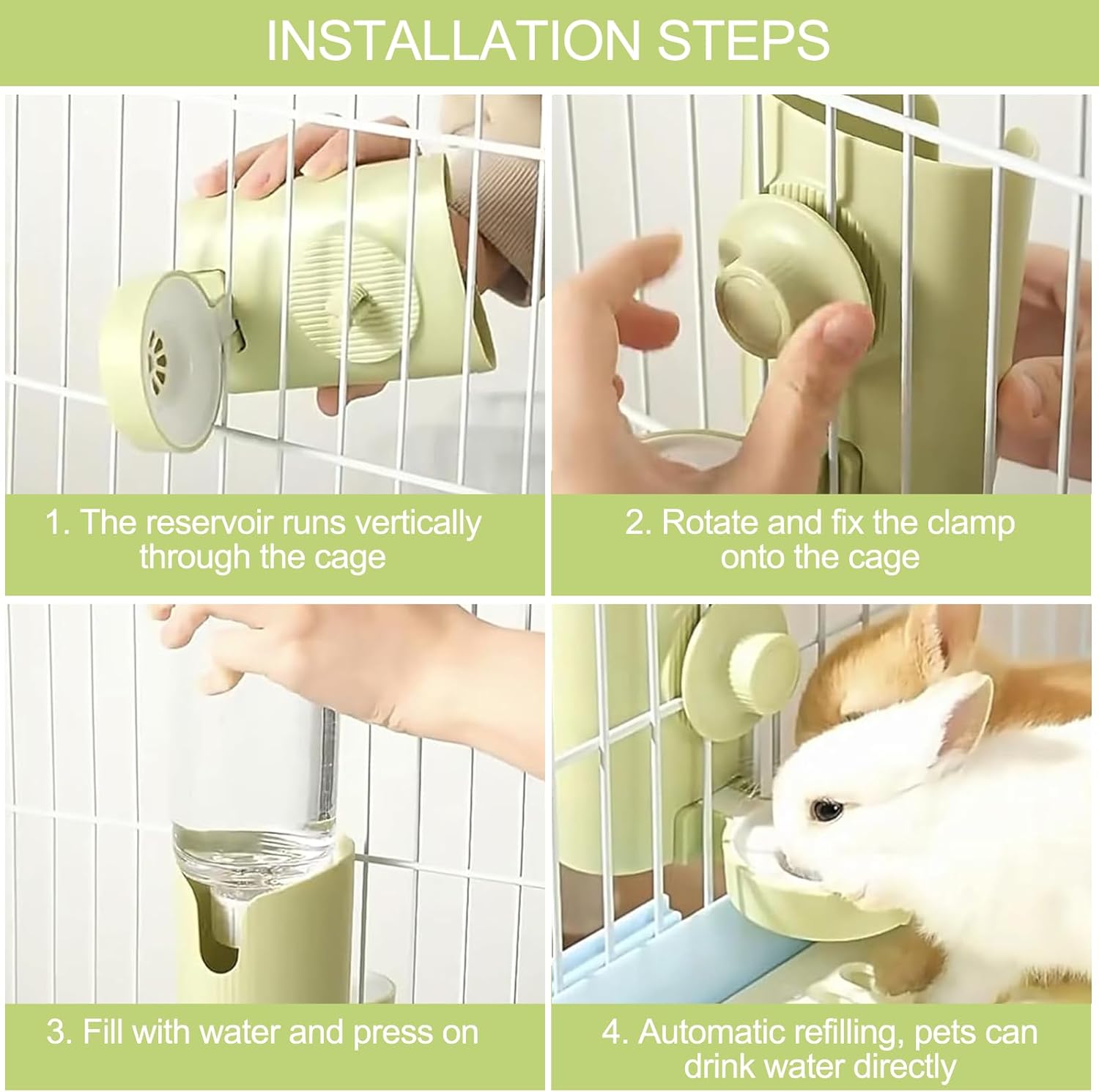 INSTALLATION STEPS

1. The reservoir runs vertically through the cage

2. Rotate and fix the clamp onto the cage

3. Fill with water and press on

4. Automatic refilling, pets can drink water directly