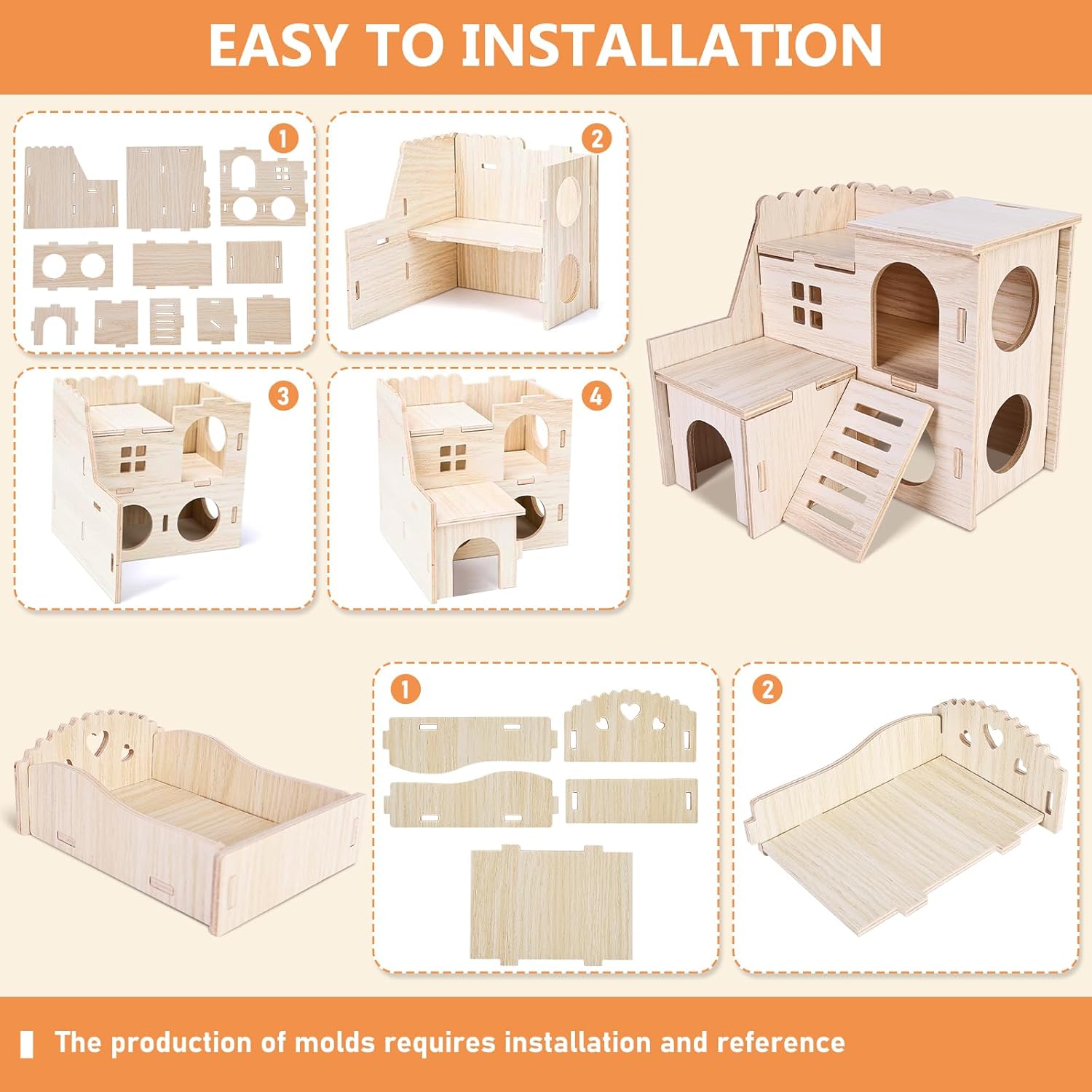 EASY TO INSTALLATION

1

2

3

4

1

2

The production of molds requires installation and reference