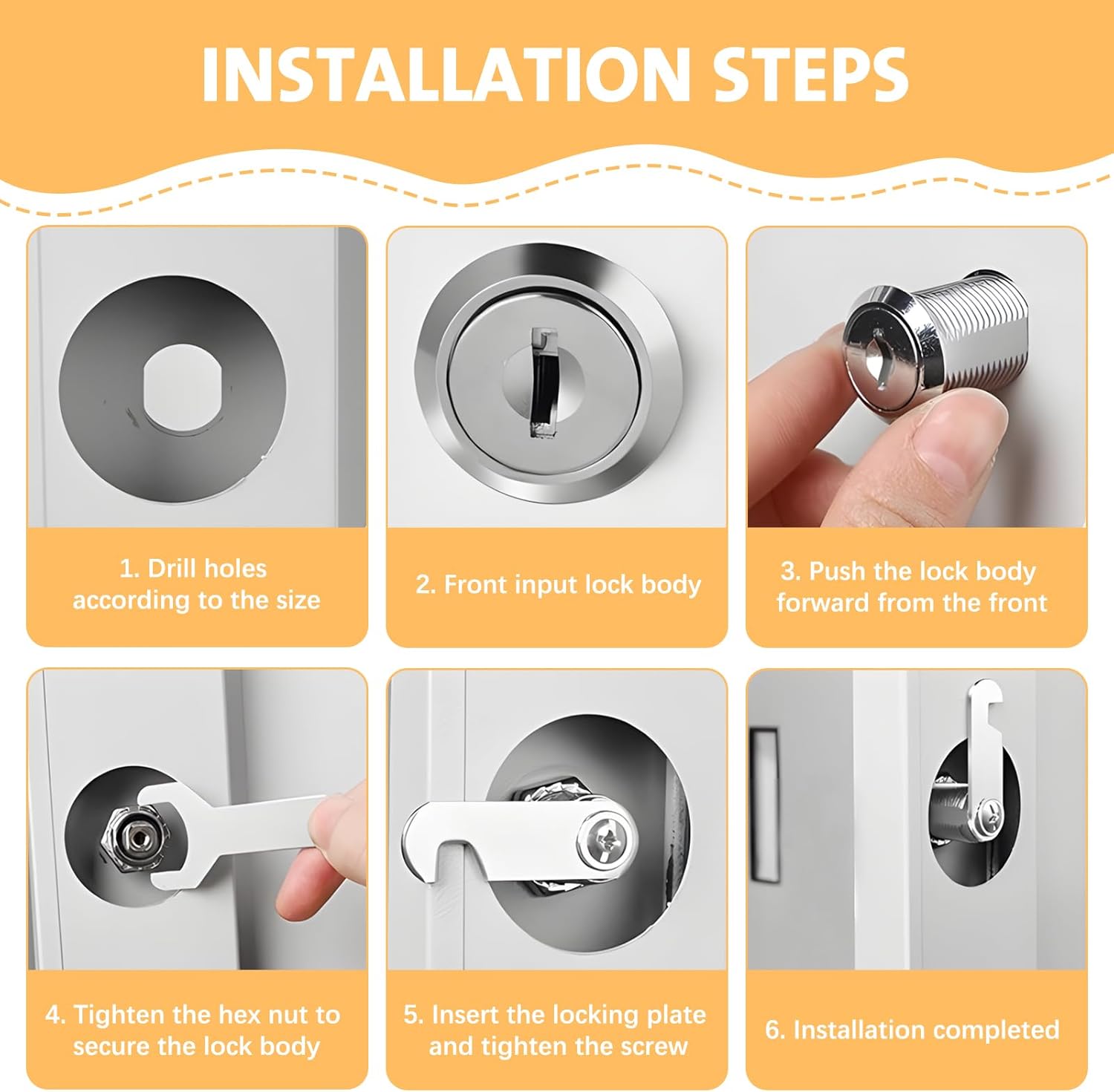 INSTALLATION STEPS

1. Drill holes according to the size

2. Front input lock body

3. Push the lock body forward from the front

4. Tighten the hex nut to secure the lock body

5. Insert the locking plate and tighten the screw

6. Installation completed