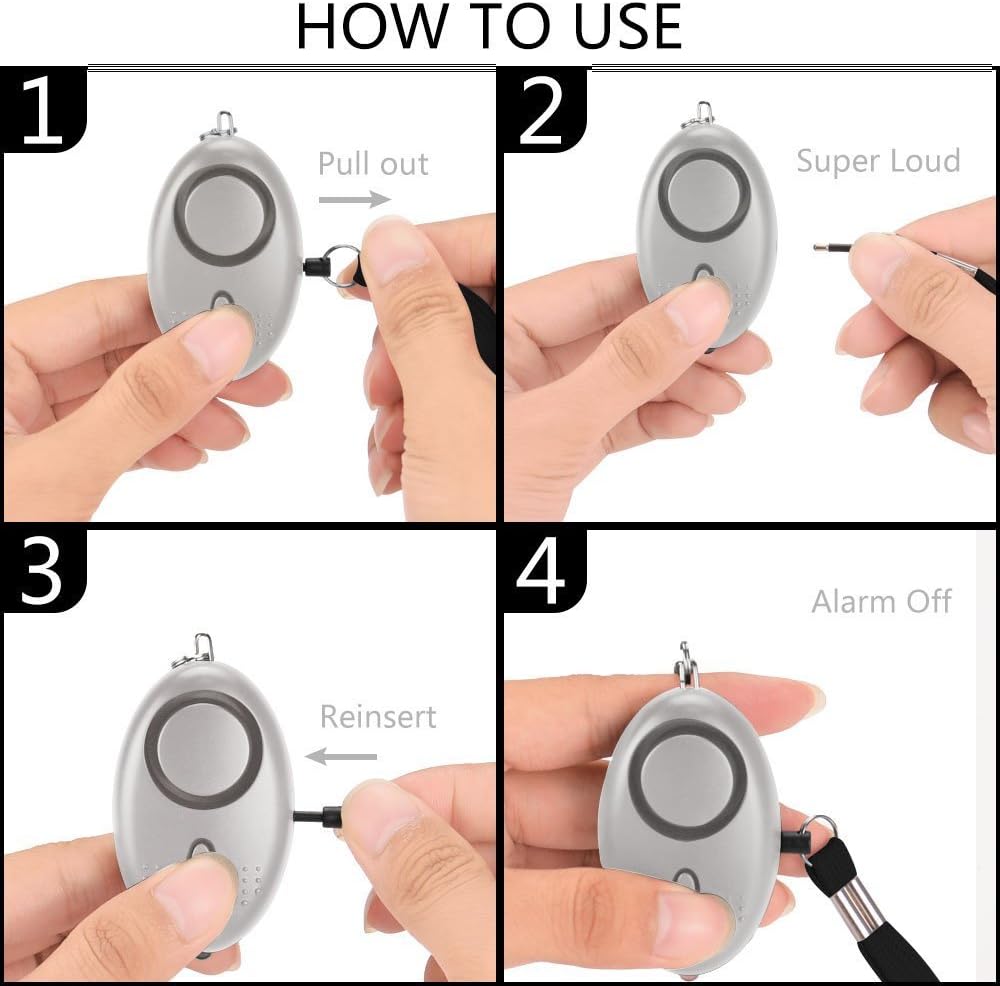 HOW TO USE

1

Pull out

2

Super Loud

3

Reinsert

4

Alarm Off