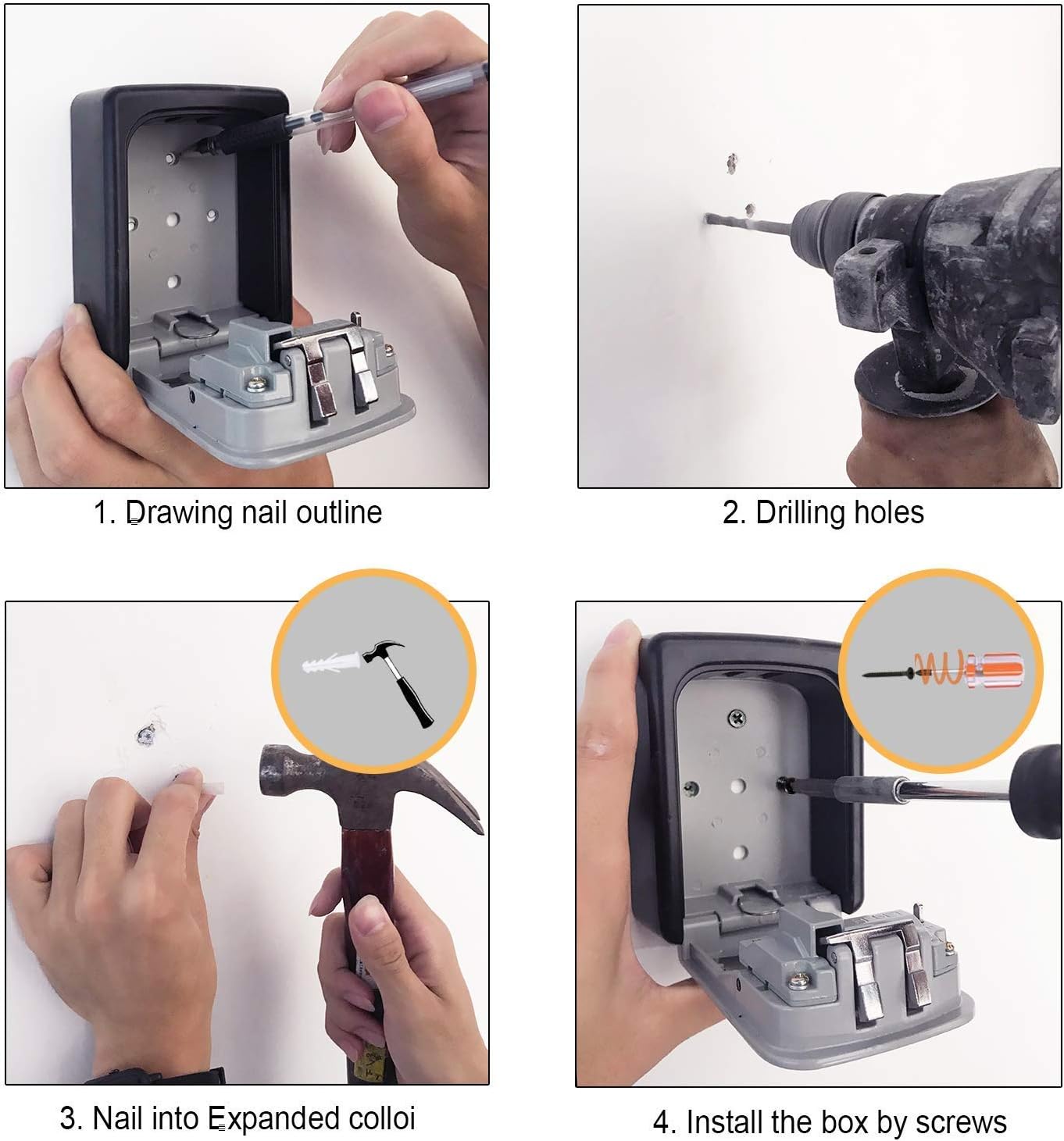 1. Drawing nail outline

2. Drilling holes

3. Nail into Expanded colloi

4. Install the box by screws