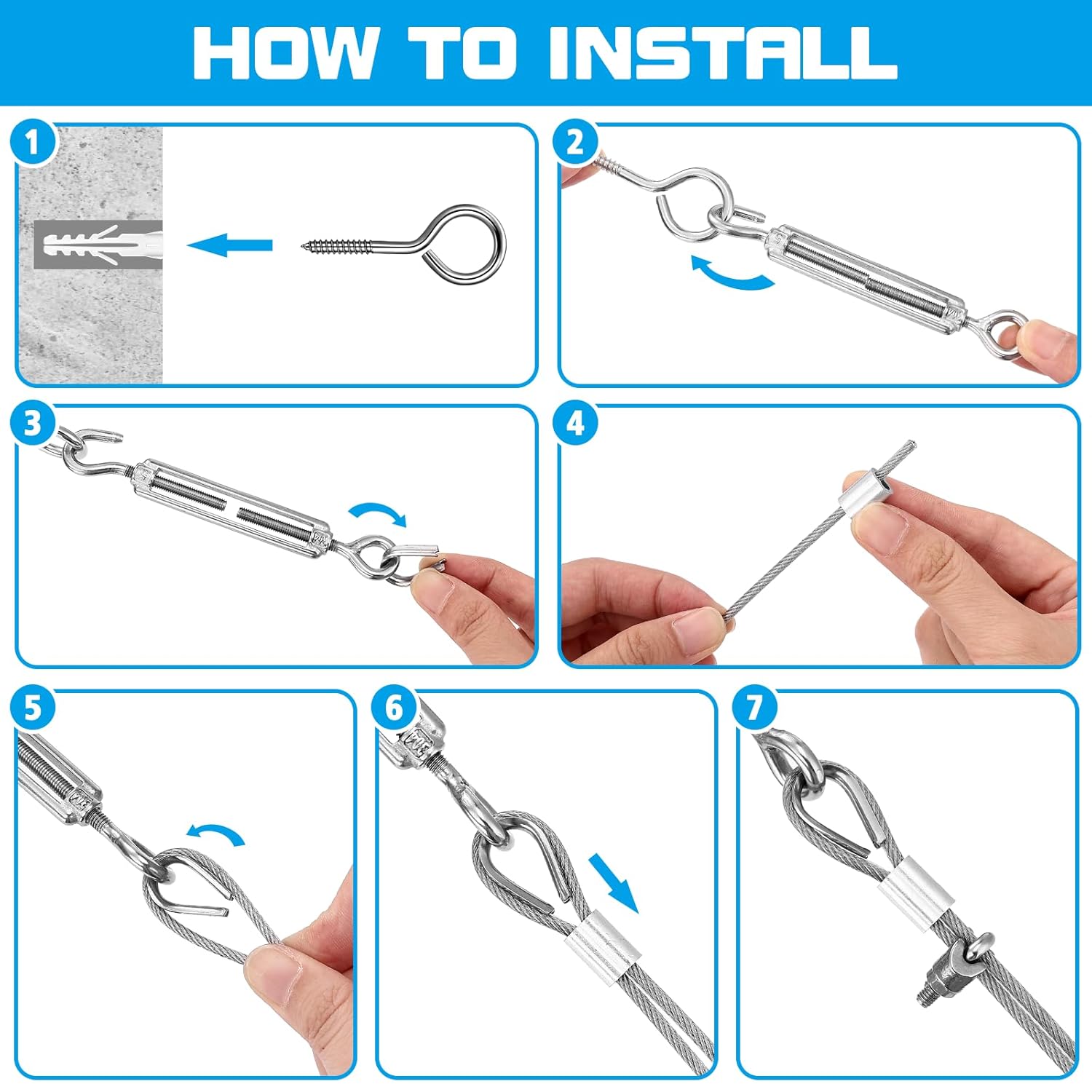 HOW TO INSTALL

1

2

3

4

5

6

7