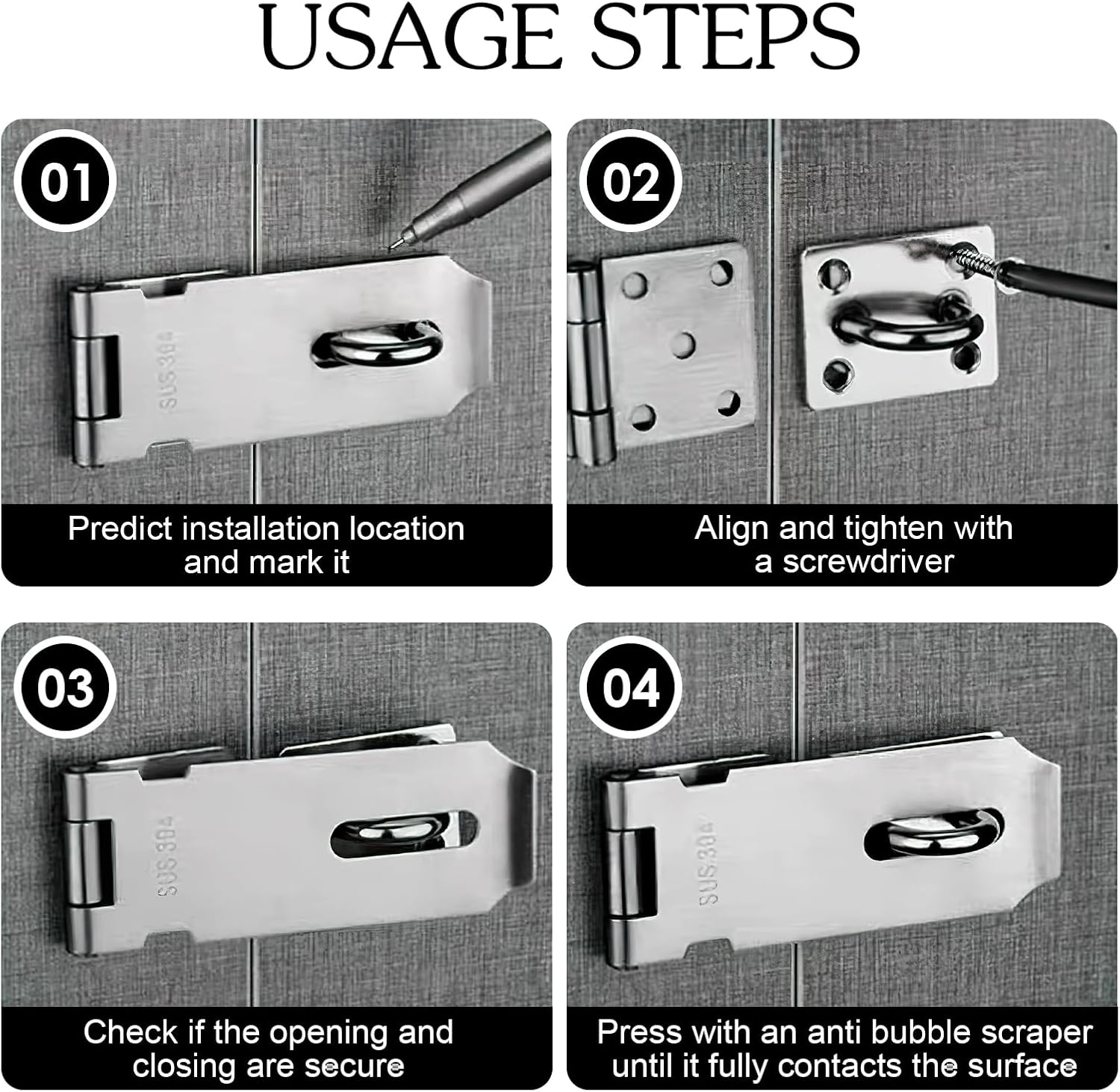 USAGE STEPS

01

SUS304

Predict installation location and mark it

02

Align and tighten with a screwdriver

03

SUS304

Check if the opening and closing are secure

04

SUS304

Press with an anti bubble scraper until it fully contacts the surface