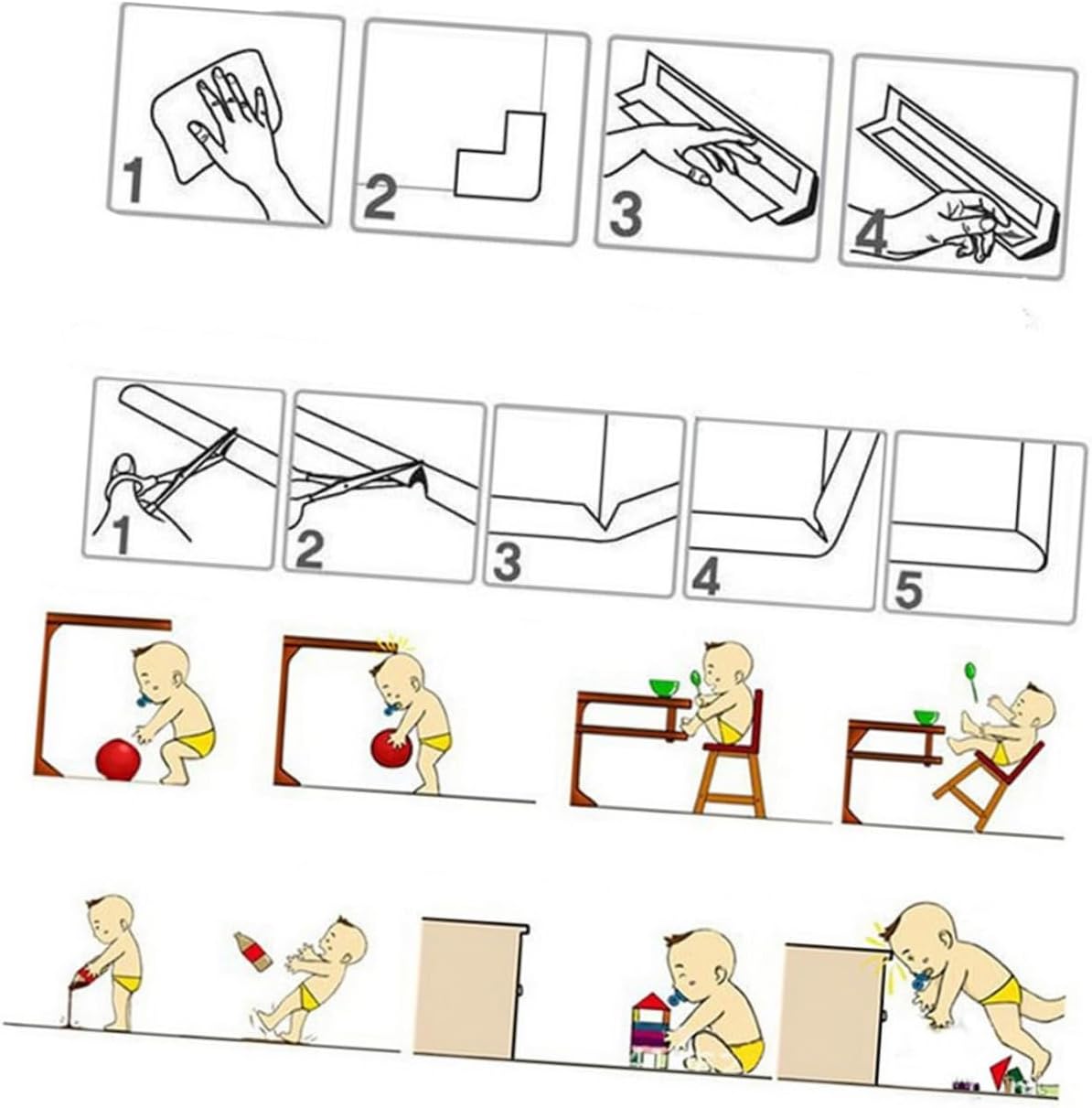 1
2
3
4

1
2
3
4
5