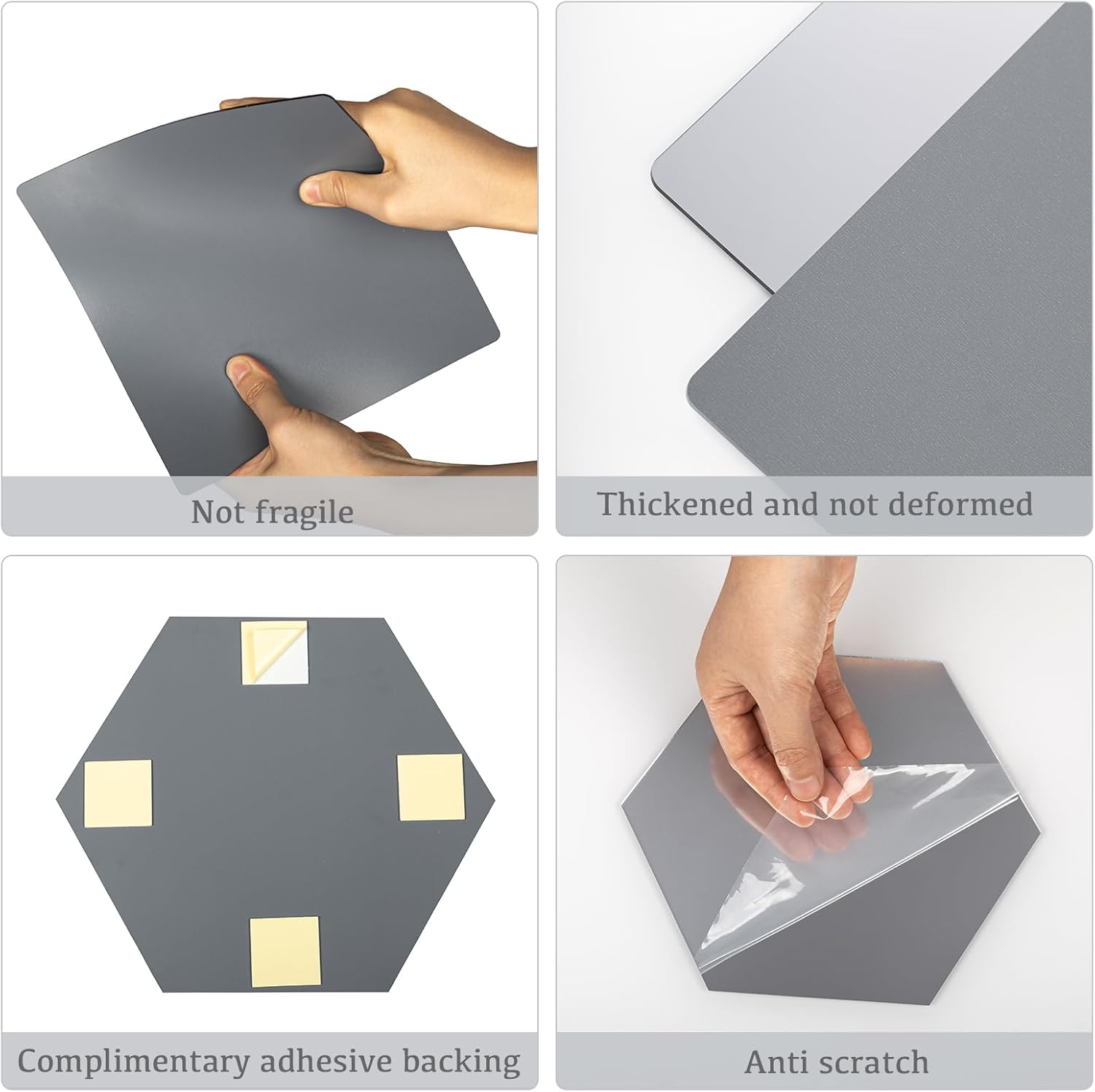 Not fragile

Thickened and not deformed

Complimentary adhesive backing

Anti scratch