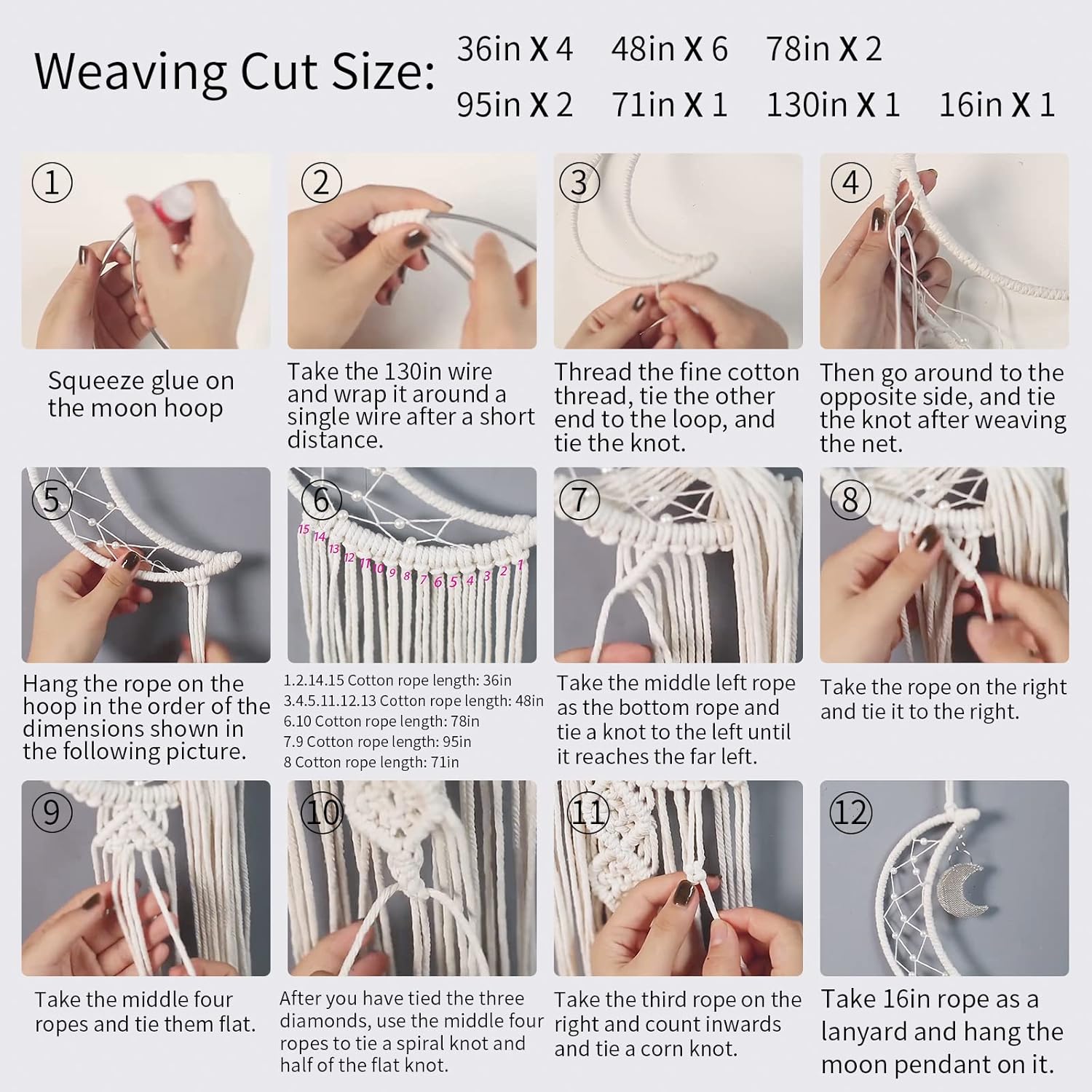 Weaving Cut Size: 36in X 4 48in X 6 78in X 2 95in X 2 71in X 1 130in X 1 16in X 1

①
Squeeze glue on the moon hoop

②
Take the 130in wire and wrap it around a single wire after a short distance.

③
Thread the fine cotton thread, tie the other end to the loop, and tie the knot.

④
Then go around to the opposite side, and tie the knot after weaving the net.

⑤
Hang the rope on the hoop in the order of the dimensions shown in the following picture.

⑥
15 14 13 12 11 10 9 8 7 6 5 4 3 2 1
1.2.14.15 Cotton rope length: 36in
3.4.5.11.12.13 Cotton rope length: 48in
6.10 Cotton rope length: 78in
7.9 Cotton rope length: 95in
8 Cotton rope length: 71in

⑦
Take the middle left rope as the bottom rope and tie a knot to the left until it reaches the far left.

⑧
Take the rope on the right and tie it to the right.

⑨
Take the middle four ropes and tie them flat.

⑩
After you have tied the three diamonds, use the middle four ropes to tie a spiral knot and half of the flat knot.

⑪
Take the third rope on the right and count inwards and tie a corn knot.

⑫
Take 16in rope as a lanyard and hang the moon pendant on it.