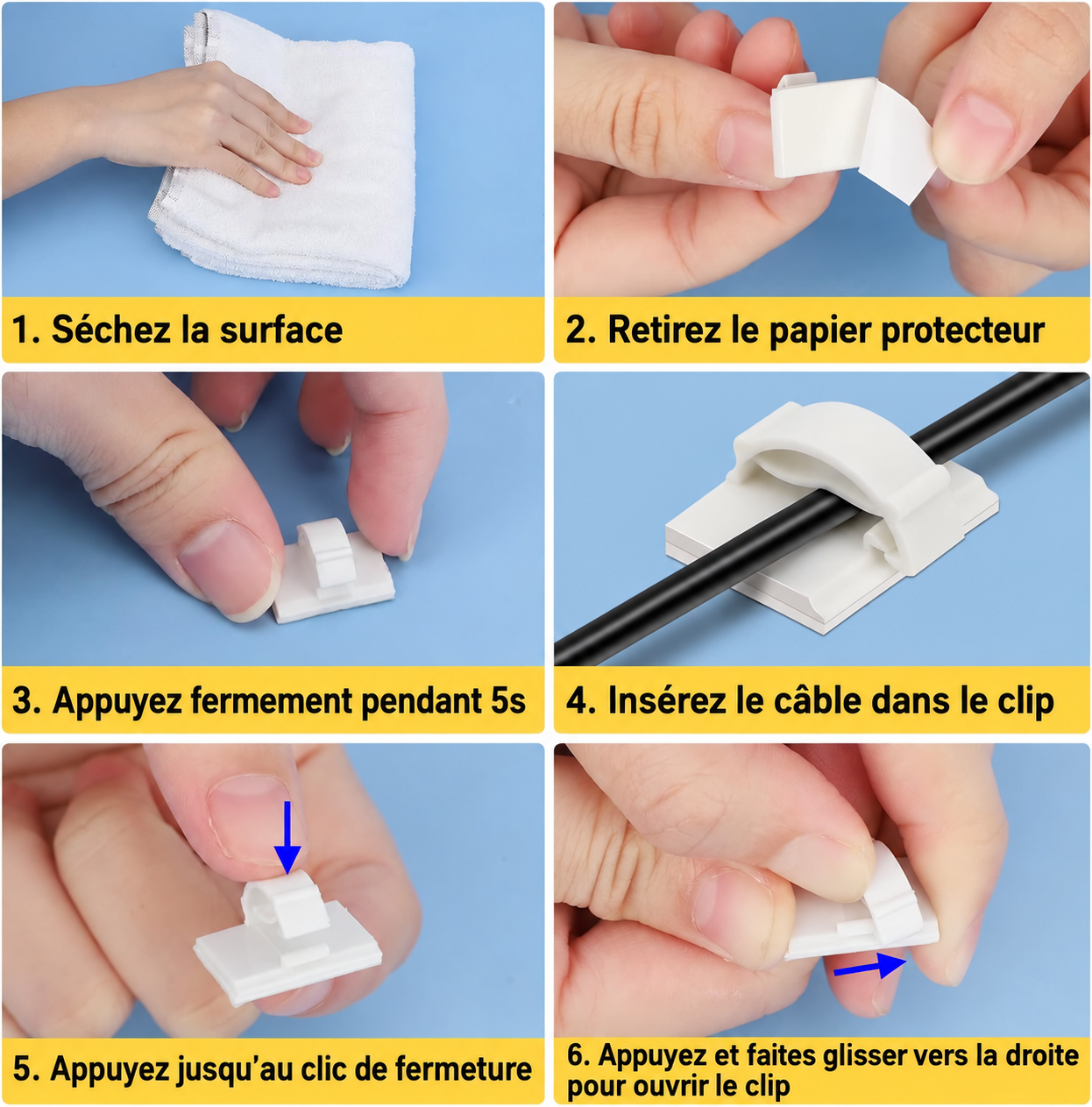 1. Séchez la surface

2. Retirez le papier protecteur

3. Appuyez fermement pendant 5s

4. Insérez le câble dans le clip

5. Appuyez jusqu'au clic de fermeture

6. Appuyez et faites glisser vers la droite pour ouvrir le clip