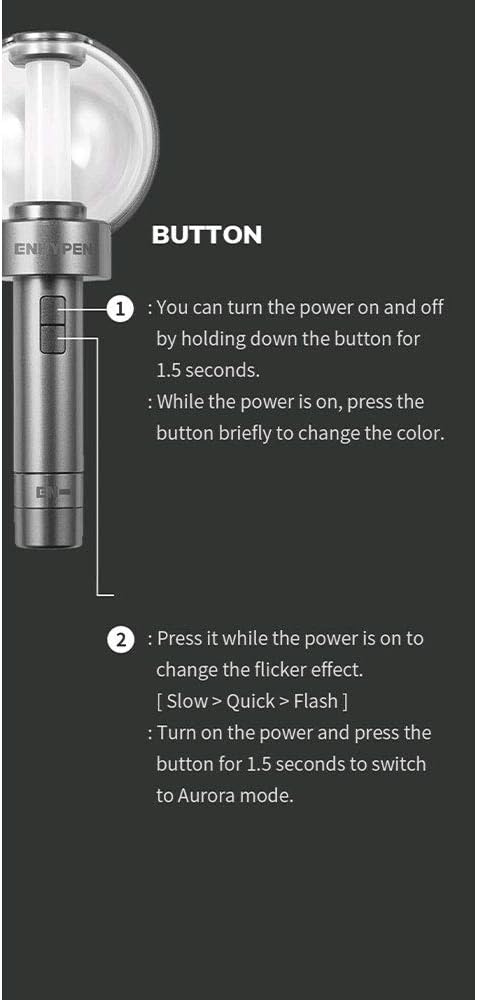 ENHYPEN

BUTTON

1 : You can turn the power on and off by holding down the button for 1.5 seconds.
: While the power is on, press the button briefly to change the color.

2 : Press it while the power is on to change the flicker effect.
[ Slow > Quick > Flash ]
: Turn on the power and press the button for 1.5 seconds to switch to Aurora mode.