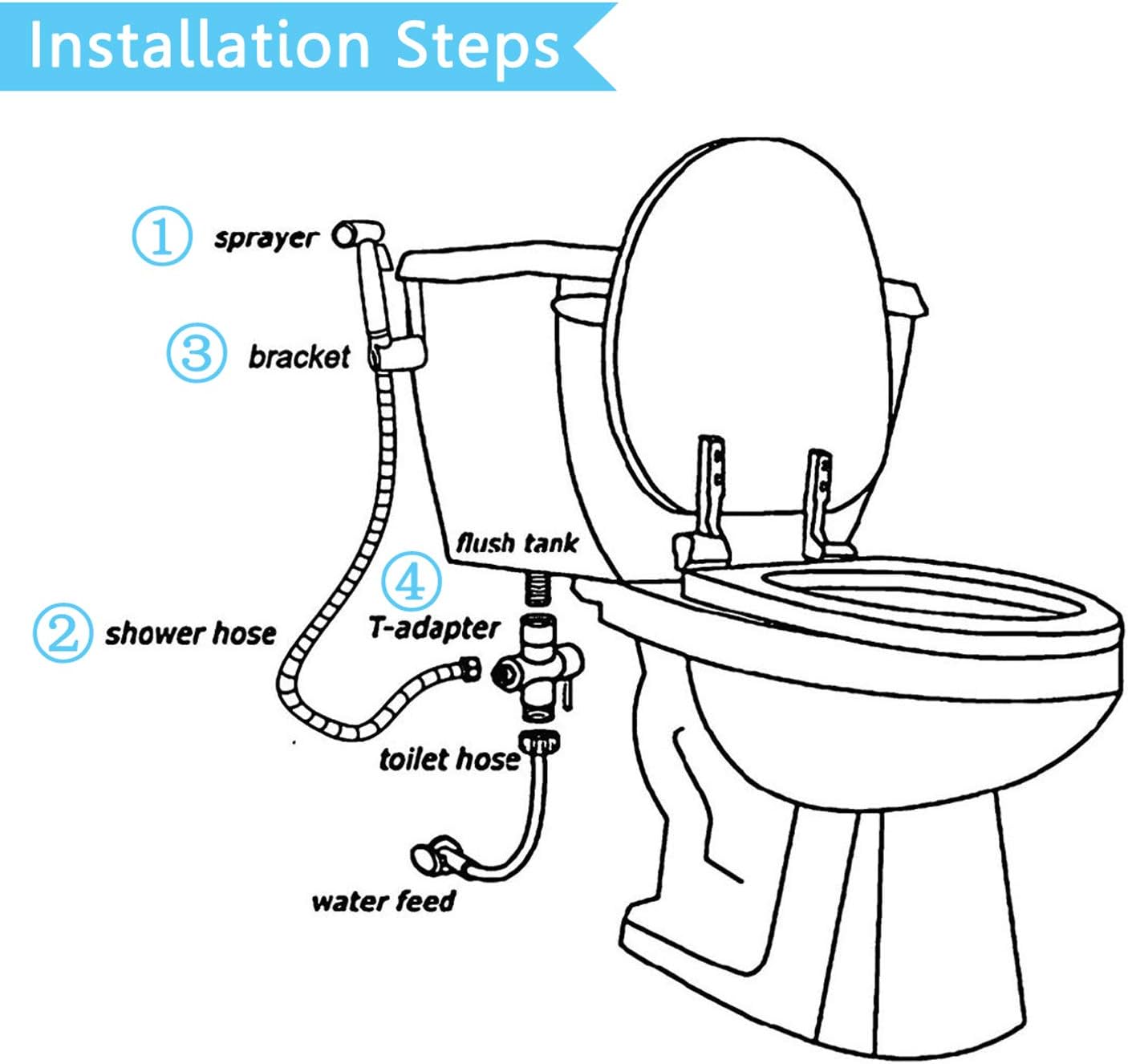 Installation Steps

① sprayer

③ bracket

flush tank

④ T-adapter

② shower hose

toilet hose

water feed