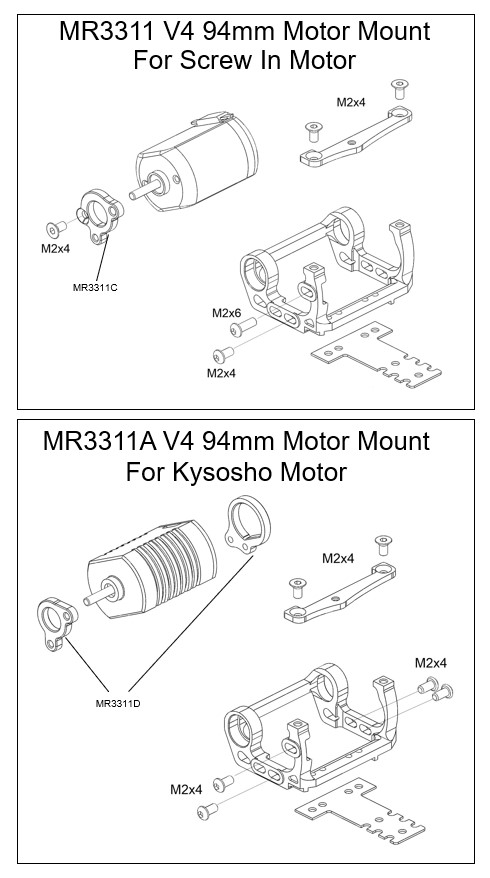 MR3311 V4 94mm Motor Mount
For Screw In Motor

M2x4

M2x4

MR3311C

M2x6

M2x4

MR3311A V4 94mm Motor Mount
For Kysosho Motor

M2x4

M2x4

MR3311D

M2x4