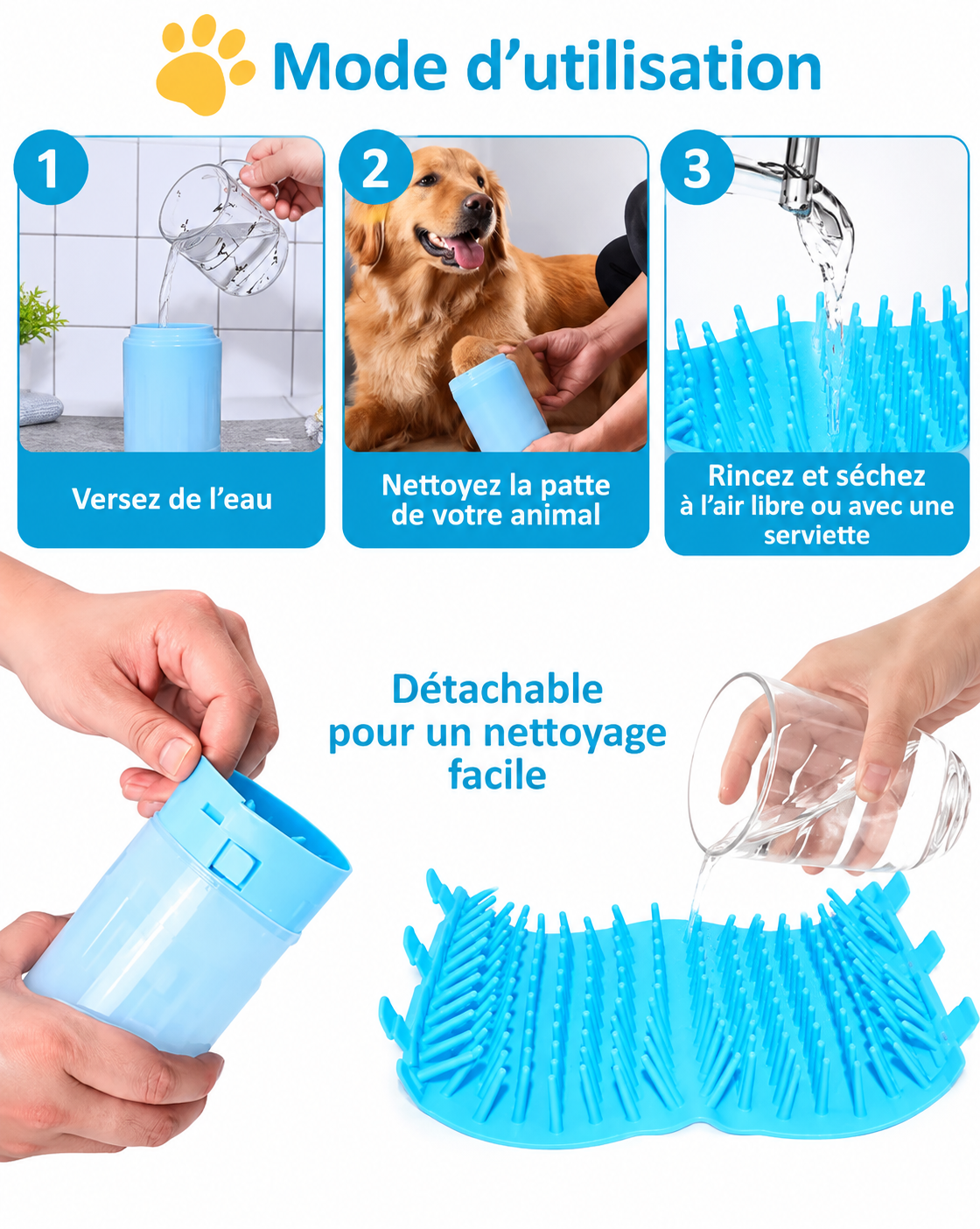 Mode d'utilisation

1

Versez de l'eau

2

Nettoyez la patte de votre animal

3

Rincez et séchez à l'air libre ou avec une serviette

Détachable pour un nettoyage facile