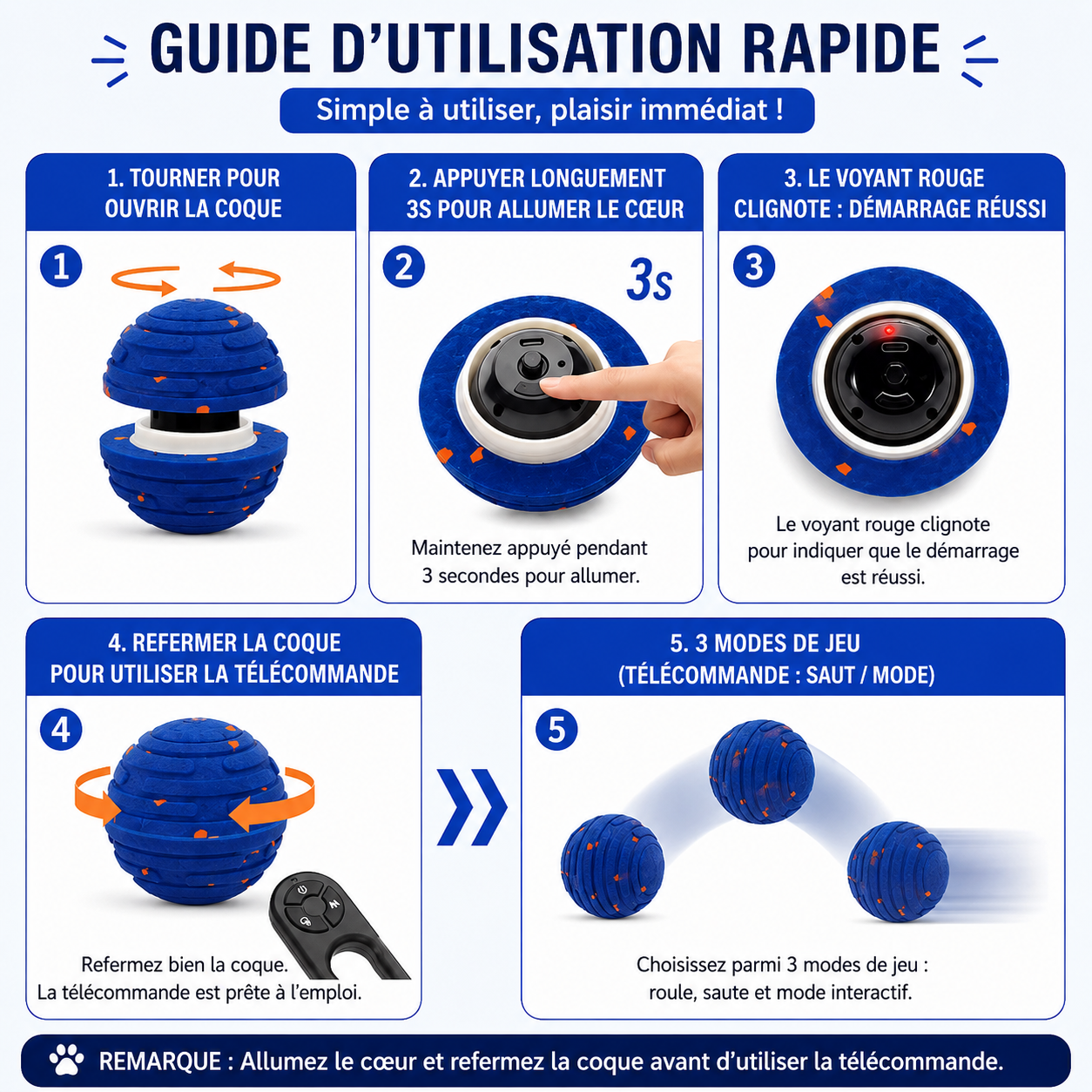 GUIDE D'UTILISATION RAPIDE

Simple à utiliser, plaisir immédiat !

1. TOURNER POUR OUVRIR LA COQUE

1

2. APPUYER LONGUEMENT 3S POUR ALLUMER LE CŒUR

2

3s

Maintenez appuyé pendant 3 secondes pour allumer.

3. LE VOYANT ROUGE CLIGNOTE : DÉMARRAGE RÉUSSI

3

Le voyant rouge clignote pour indiquer que le démarrage est réussi.

4. REFERMER LA COQUE POUR UTILISER LA TÉLÉCOMMANDE

4

Refermez bien la coque. La télécommande est prête à l'emploi.

5. 3 MODES DE JEU (TÉLÉCOMMANDE : SAUT / MODE)

5

Choisissez parmi 3 modes de jeu : roule, saute et mode interactif.

REMARQUE : Allumez le cœur et refermez la coque avant d'utiliser la télécommande.