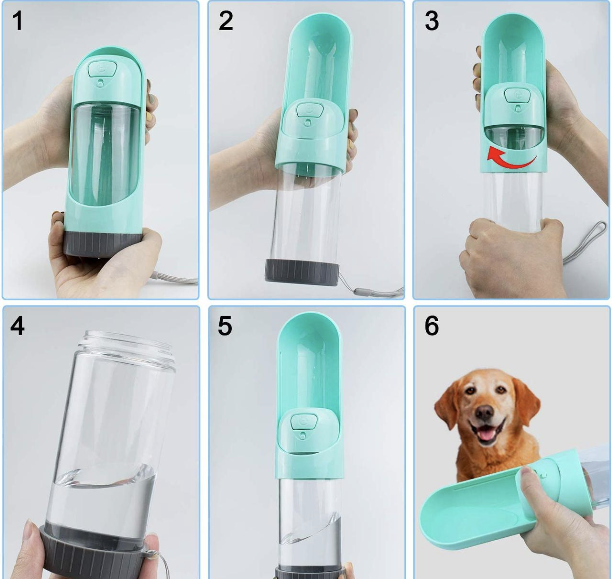 1

2

3

4

5

6