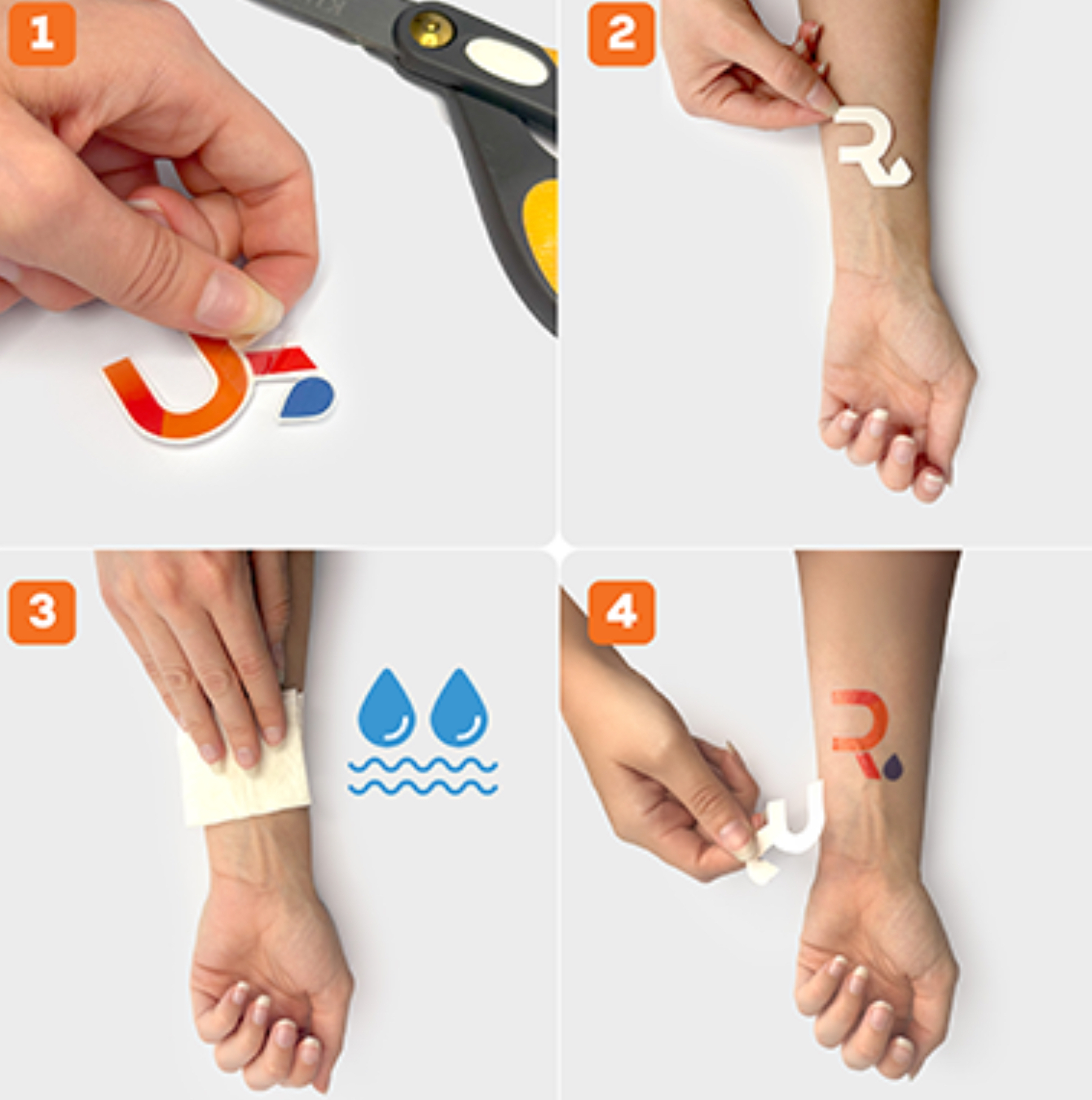 1

2

3

4