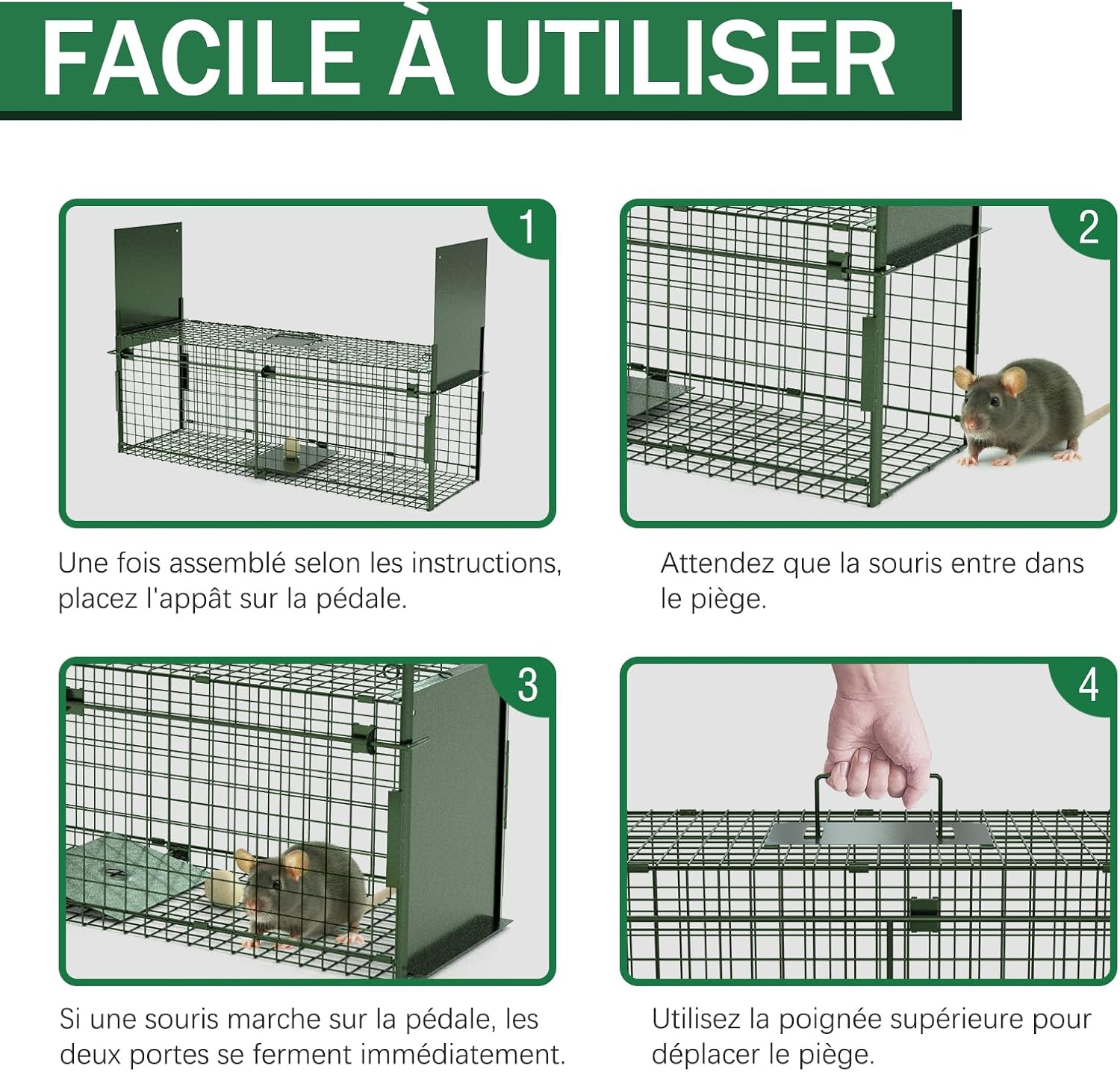 FACILE À UTILISER

1

Une fois assemblé selon les instructions, placez l'appât sur la pédale.

2

Attendez que la souris entre dans le piège.

3

Si une souris marche sur la pédale, les deux portes se ferment immédiatement.

4

Utilisez la poignée supérieure pour déplacer le piège.