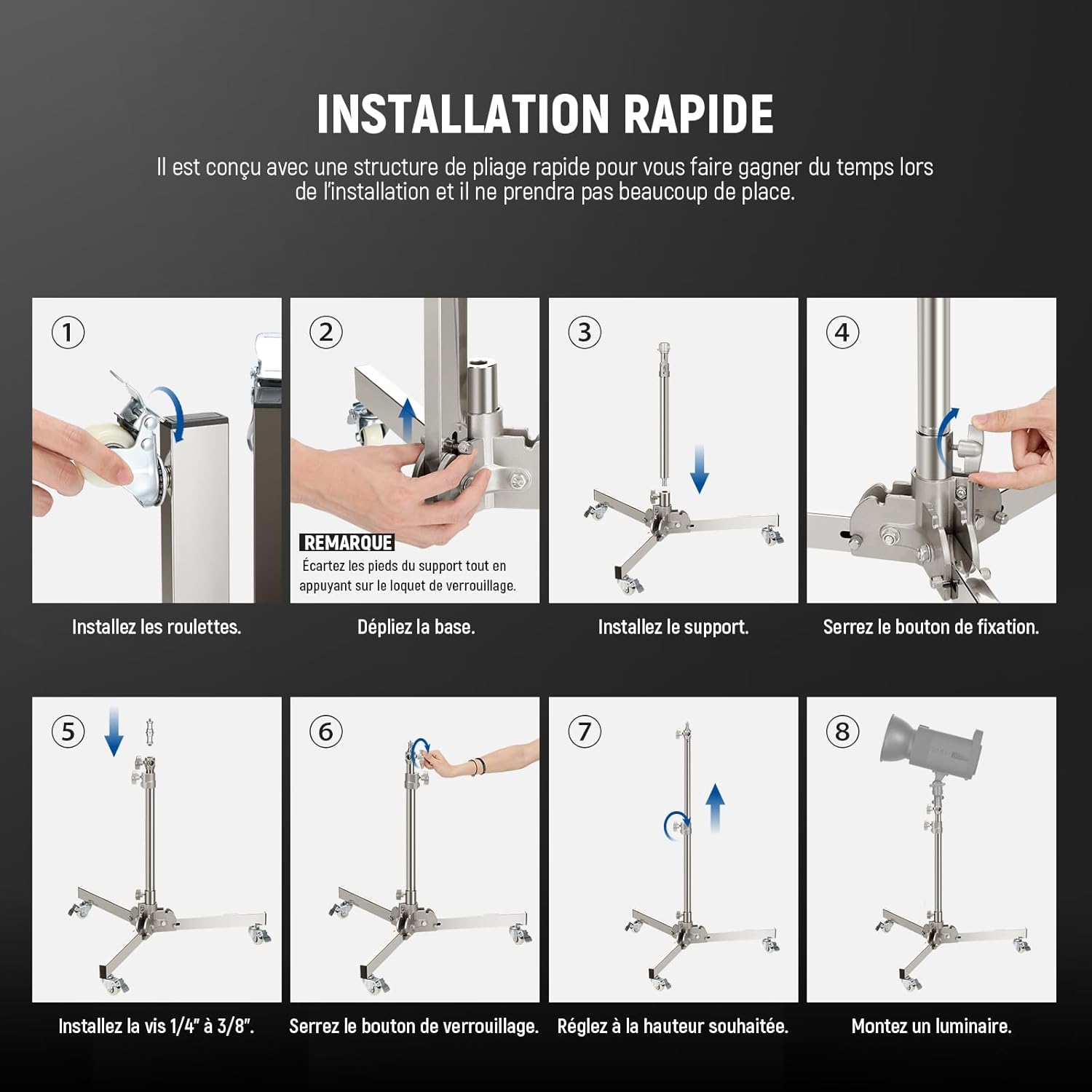 INSTALLATION RAPIDE

Il est conçu avec une structure de pliage rapide pour vous faire gagner du temps lors de l'installation et il ne prendra pas beaucoup de place.

①

Installez les roulettes.

②

REMARQUE

Écartez les pieds du support tout en appuyant sur le loquet de verrouillage.

Dépliez la base.

③

Installez le support.

④

Serrez le bouton de fixation.

⑤

Installez la vis 1/4" à 3/8".

⑥

Serrez le bouton de verrouillage.

⑦

Réglez à la hauteur souhaitée.

⑧

Montez un luminaire.