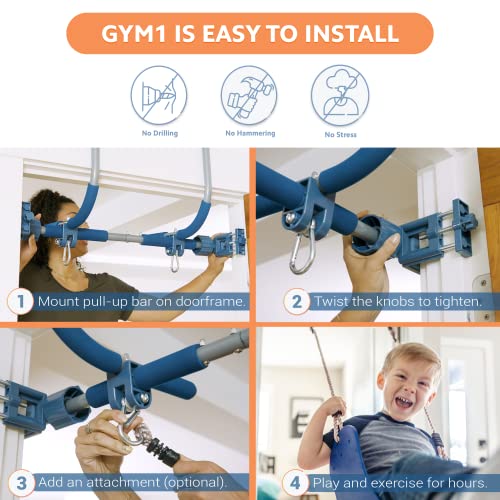 GYM1 IS EASY TO INSTALL

No Drilling

No Hammering

No Stress

1 Mount pull-up bar on doorframe.

2 Twist the knobs to tighten.

3 Add an attachment (optional).

4 Play and exercise for hours.