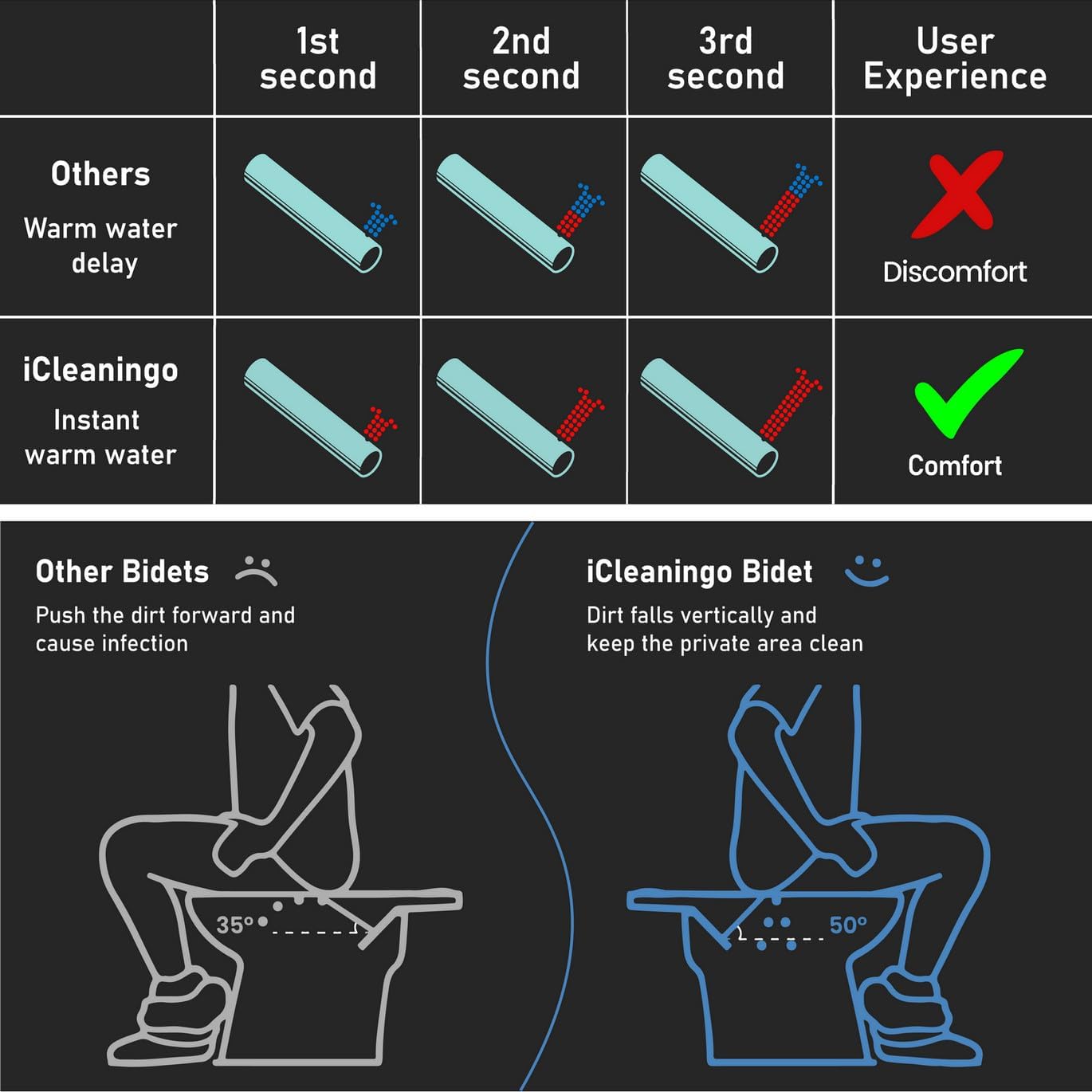 | | 1st second | 2nd second | 3rd second | User Experience |
|---|---|---|---|---|
| Others Warm water delay | | | | Discomfort |
| iCleaningo Instant warm water | | | | Comfort |

Other Bidets

Push the dirt forward and cause infection

35°

iCleaningo Bidet

Dirt falls vertically and keep the private area clean

50°