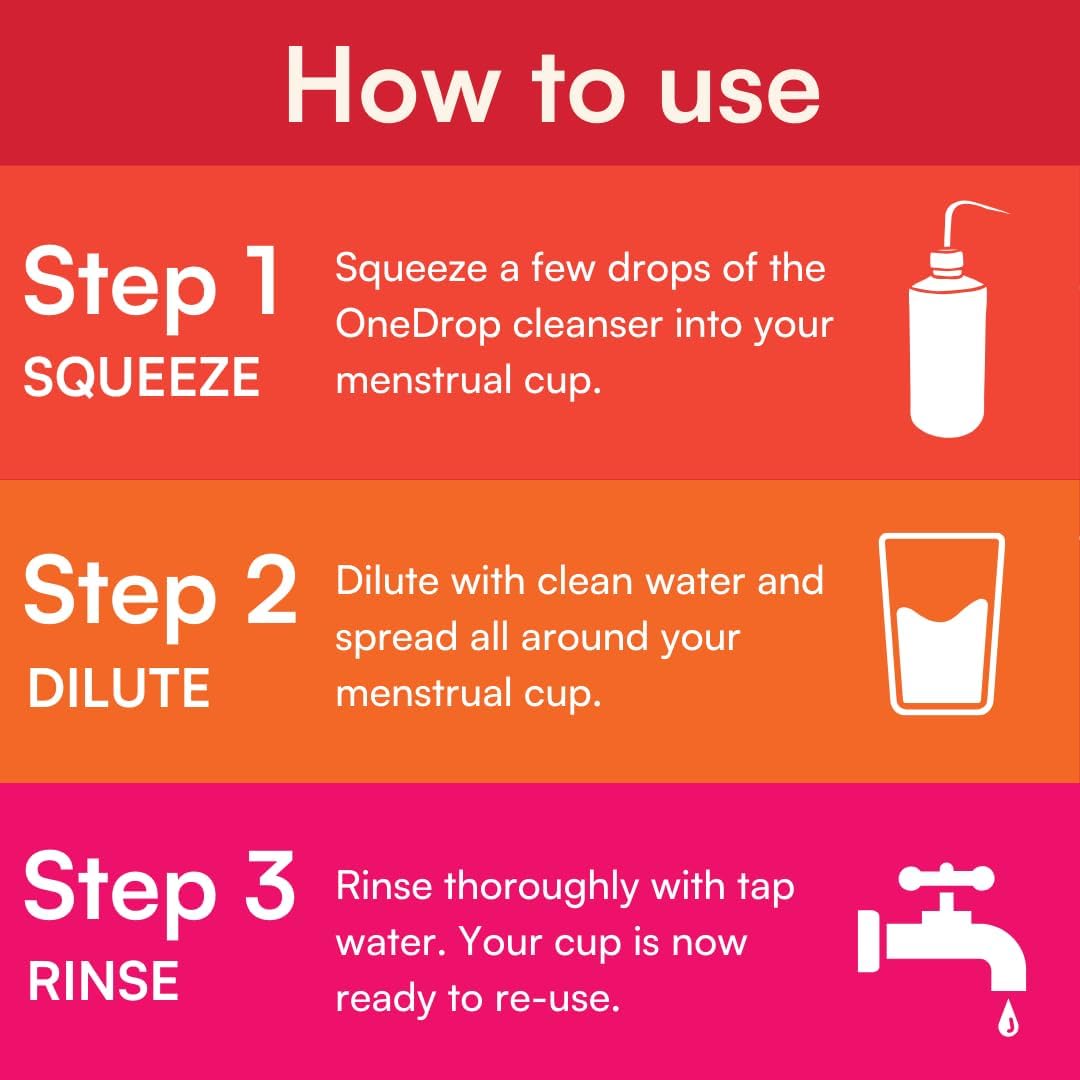 How to use

Step 1
SQUEEZE

Squeeze a few drops of the OneDrop cleanser into your menstrual cup.

Step 2
DILUTE

Dilute with clean water and spread all around your menstrual cup.

Step 3
RINSE

Rinse thoroughly with tap water. Your cup is now ready to re-use.