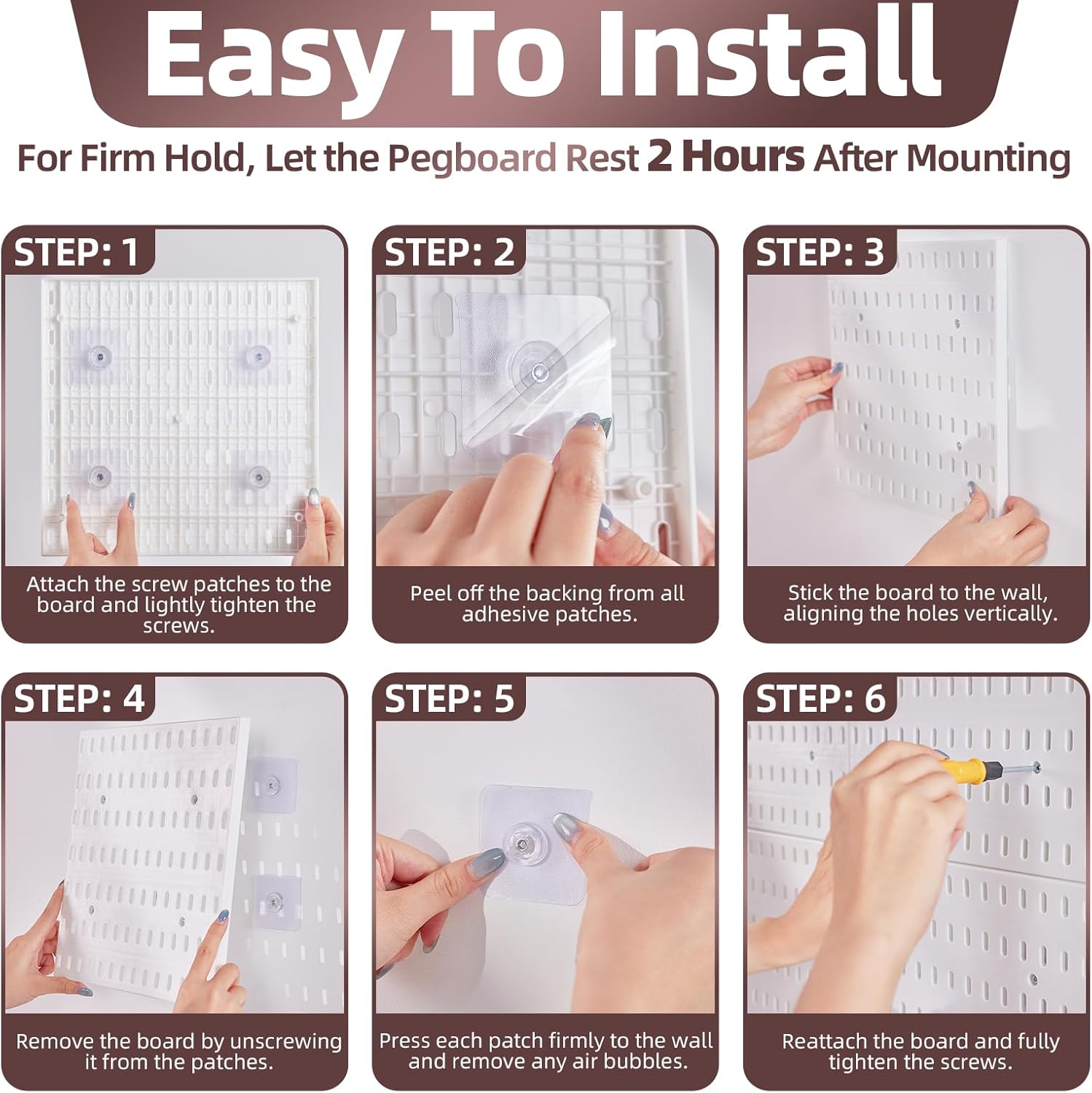 Easy To Install

For Firm Hold, Let the Pegboard Rest 2 Hours After Mounting

STEP: 1

Attach the screw patches to the board and lightly tighten the screws.

STEP: 2

Peel off the backing from all adhesive patches.

STEP: 3

Stick the board to the wall, aligning the holes vertically.

STEP: 4

Remove the board by unscrewing it from the patches.

STEP: 5

Press each patch firmly to the wall and remove any air bubbles.

STEP: 6

Reattach the board and fully tighten the screws.