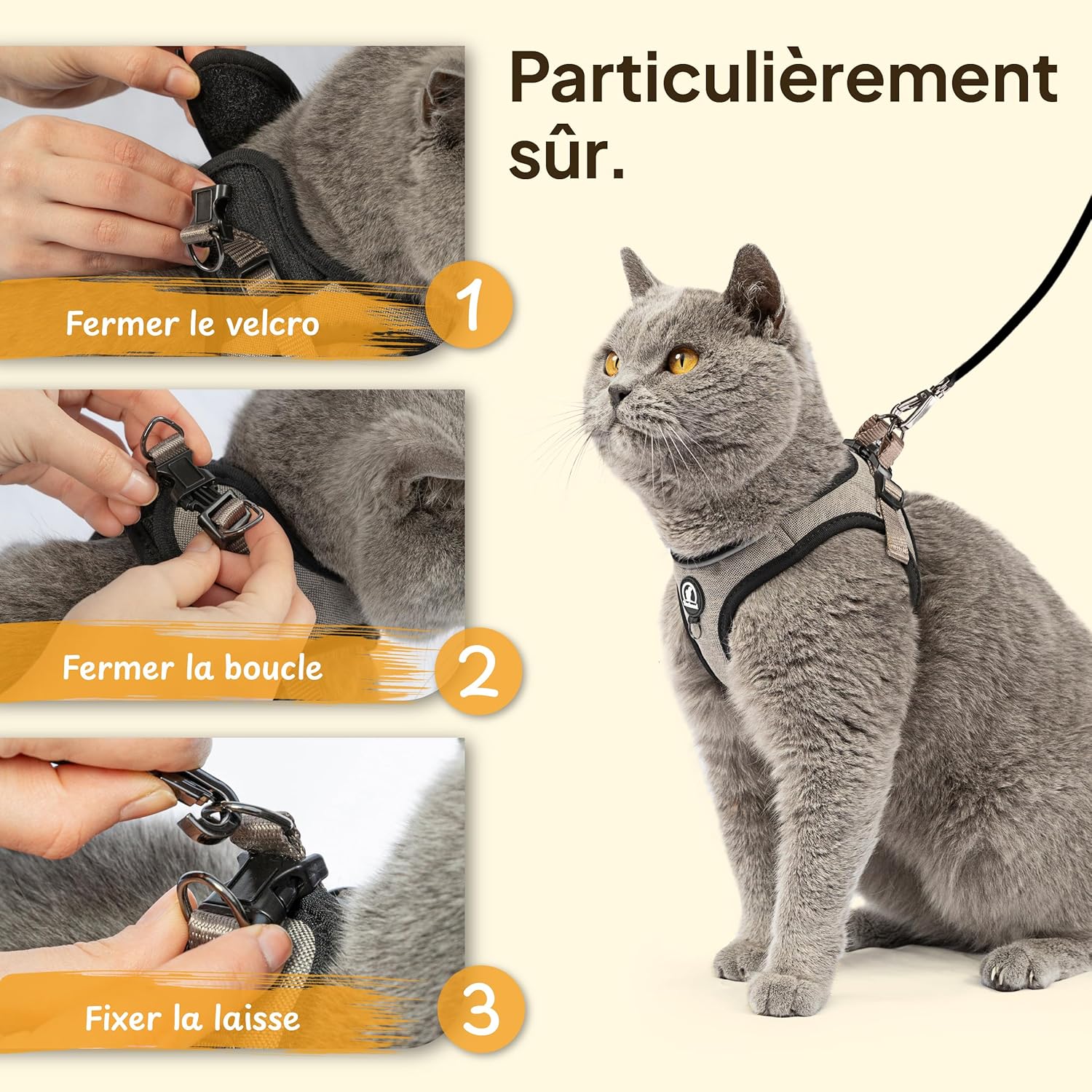 Particulièrement sûr.

Fermer le velcro
1

Fermer la boucle
2

Fixer la laisse
3