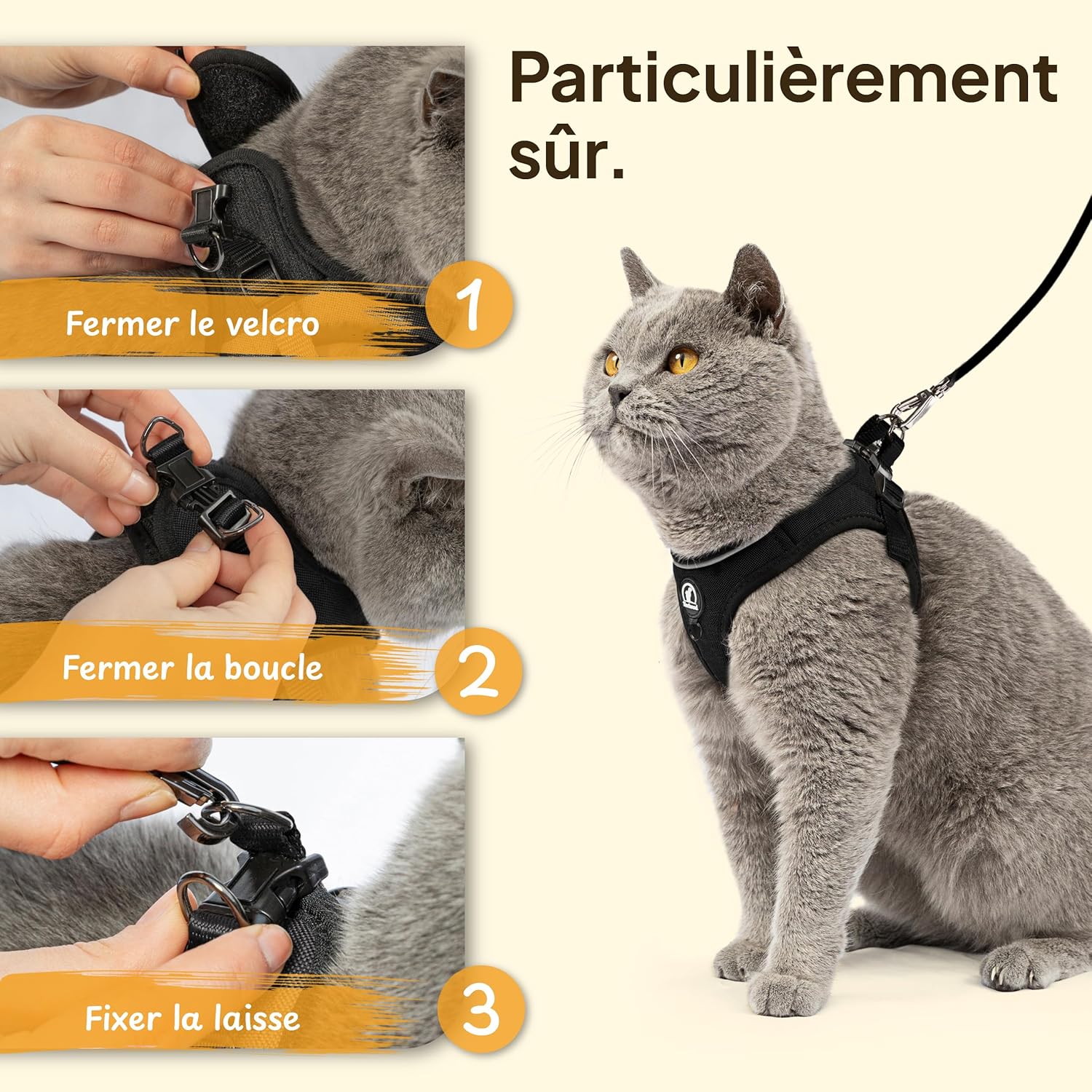 Particulièrement sûr.

Fermer le velcro

1

Fermer la boucle

2

Fixer la laisse

3